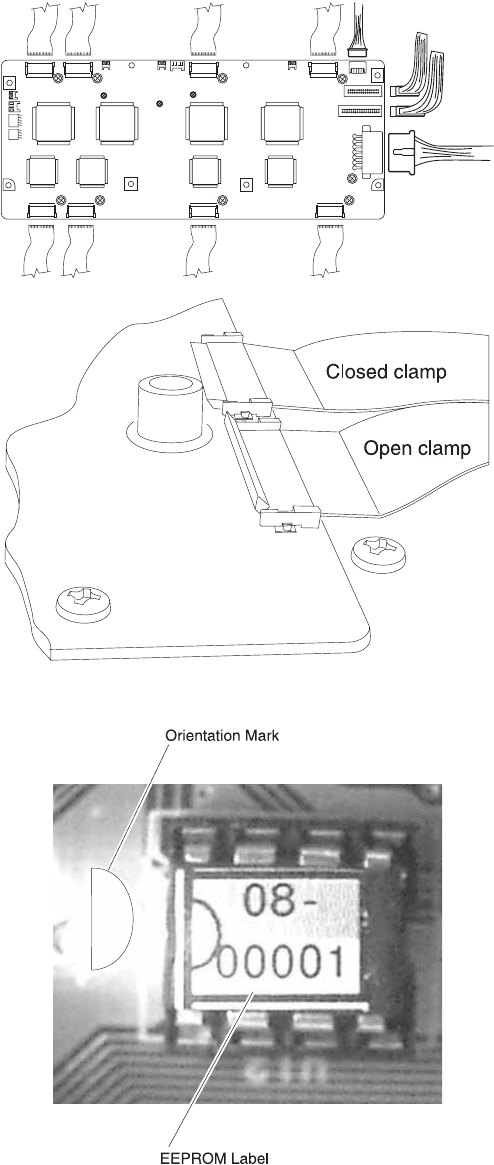 Closed clamp

Open clamp

Orientation Mark

08-
00001

EEPROM Label