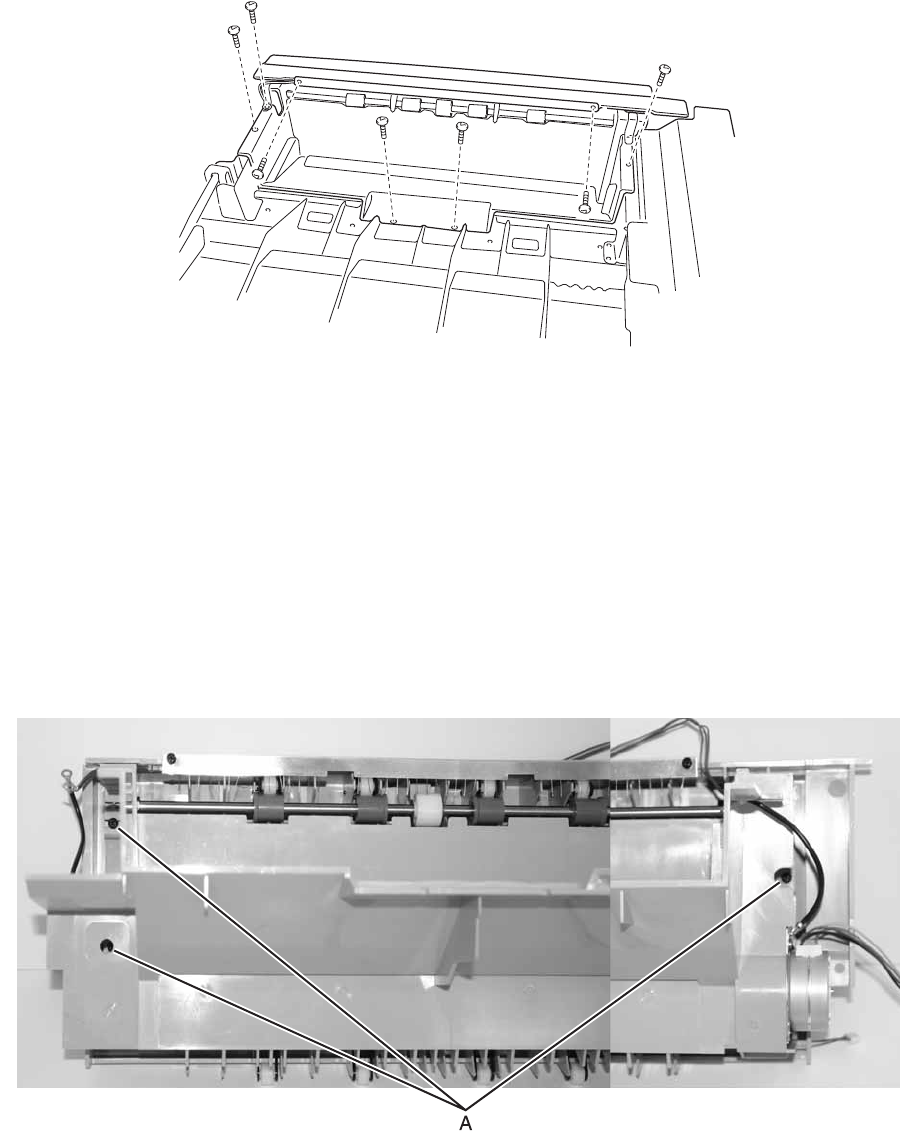 A