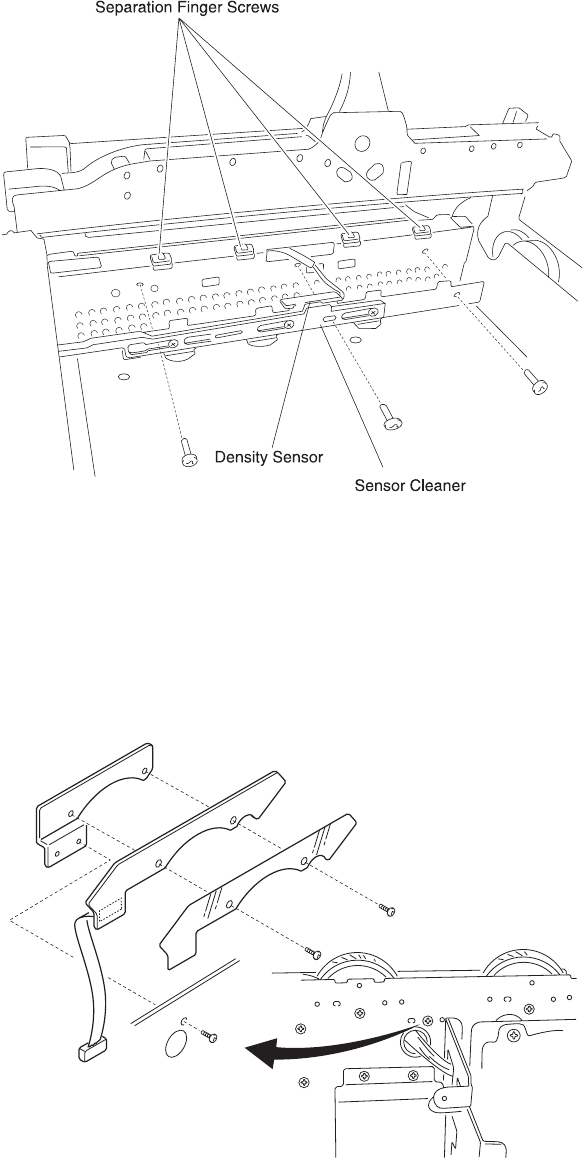 Separation Finger Screws

Density Sensor

Sensor Cleaner