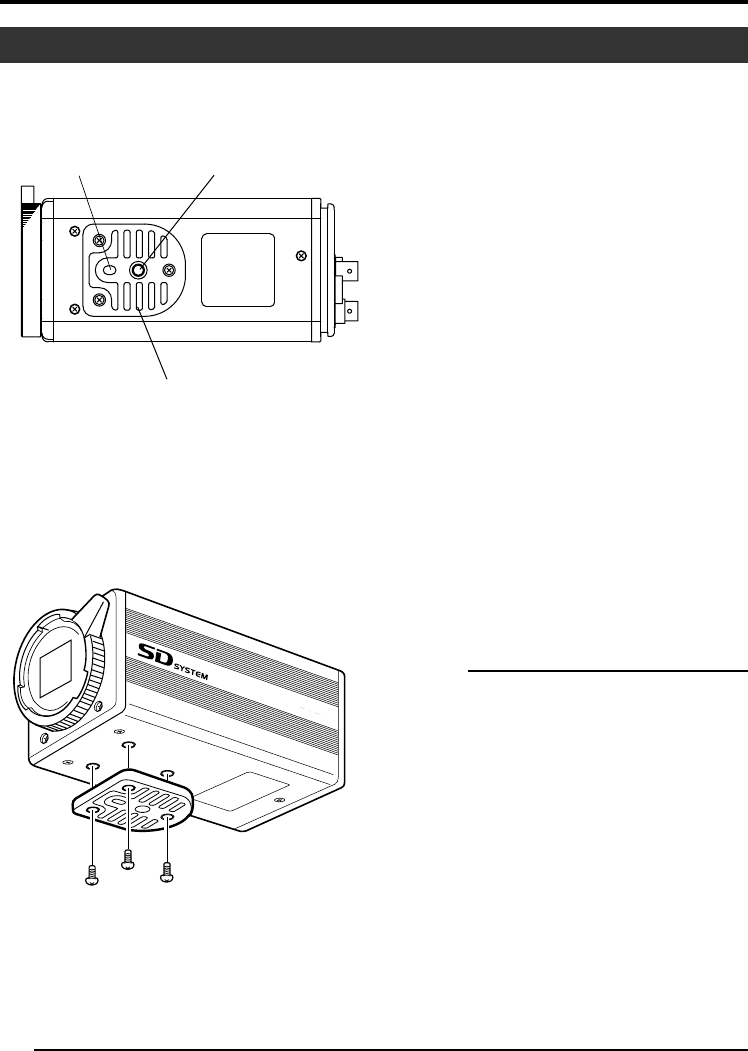 SD SYSTEM