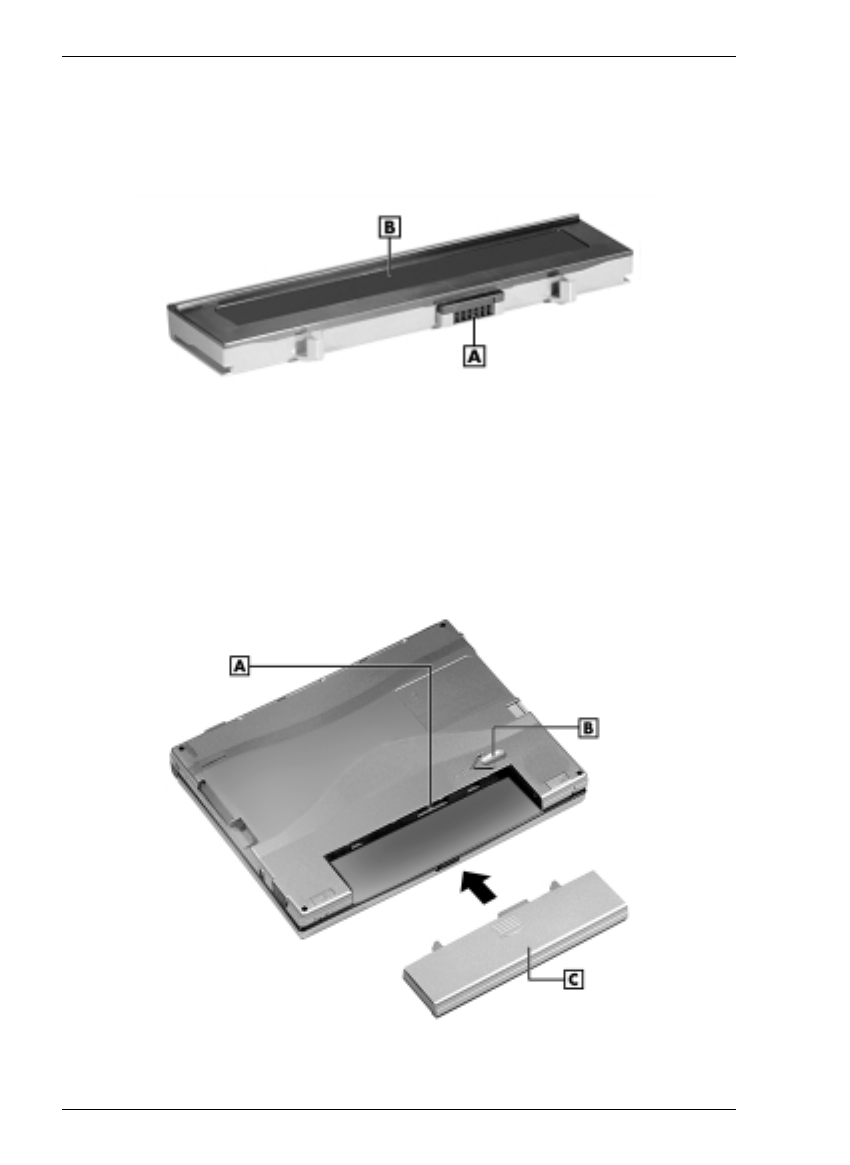 B

A

A

B

C