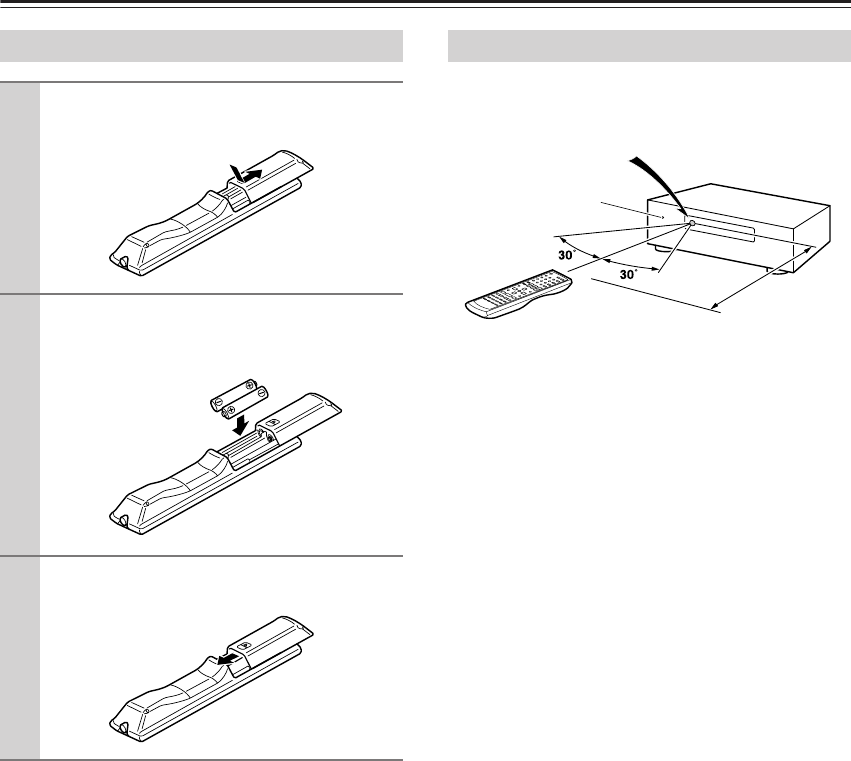 30˚
30˚