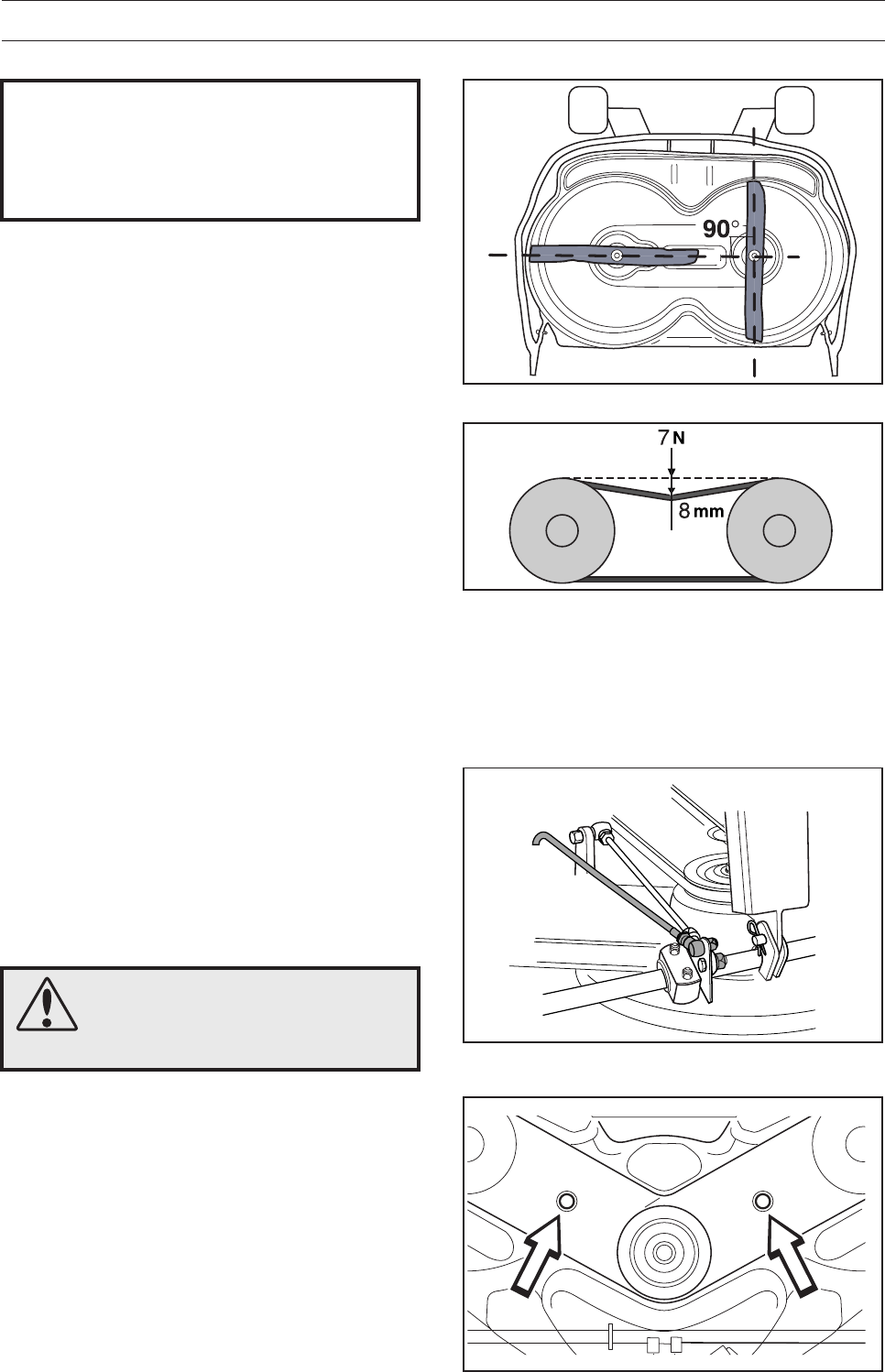 90°

7 N

8 mm