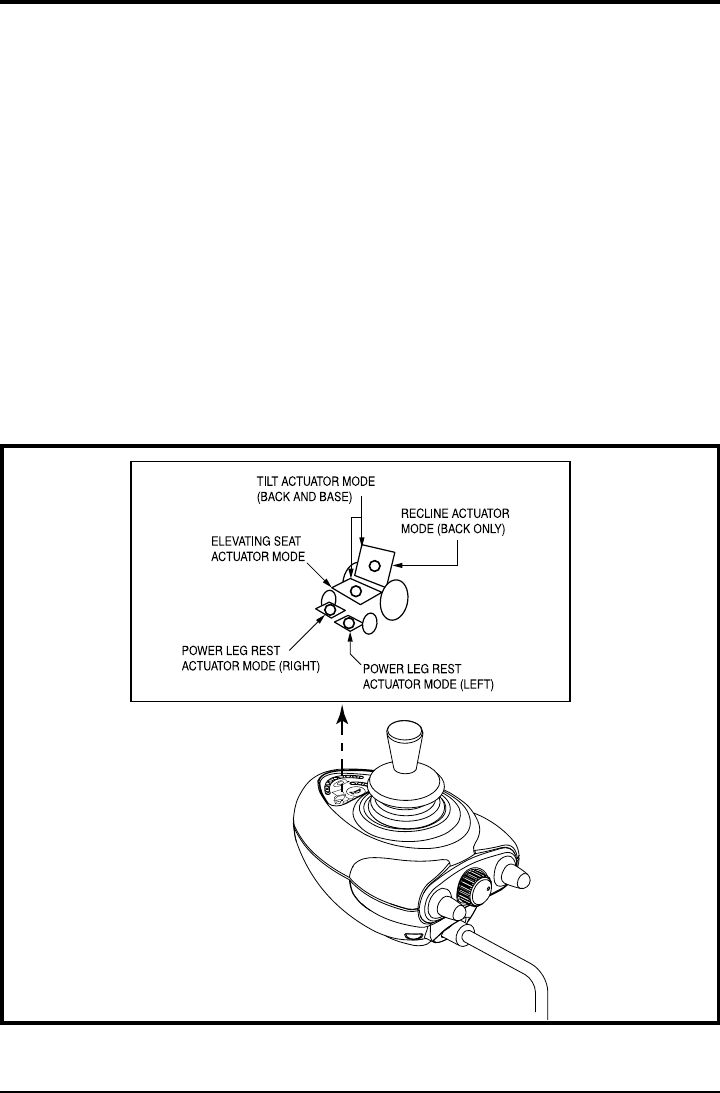 TILT ACTUATOR MODE (BACK AND BASE)

RECLINE ACTUATOR MODE (BACK ONLY)

ELEVATING SEAT ACTUATOR MODE

POWER LEG REST ACTUATOR MODE (RIGHT)

POWER LEG REST ACTUATOR MODE (LEFT)