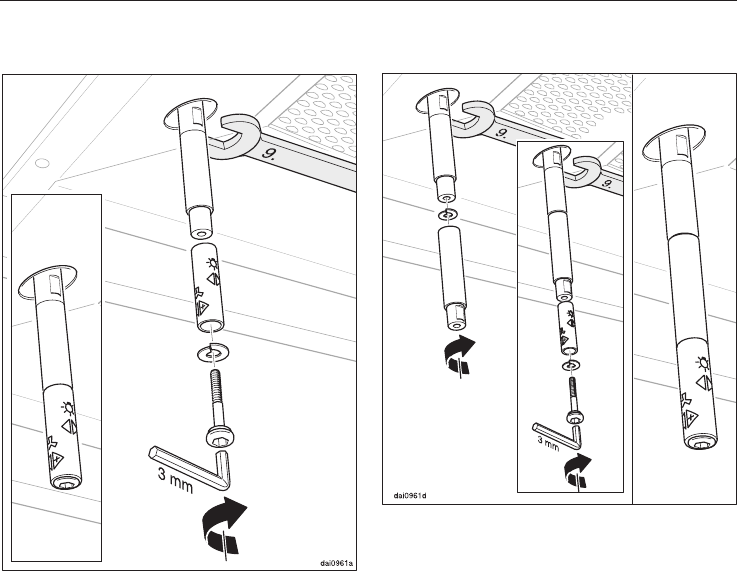 9.

3 mm

dai0961a

9.

9.

3 mm

dai0961d