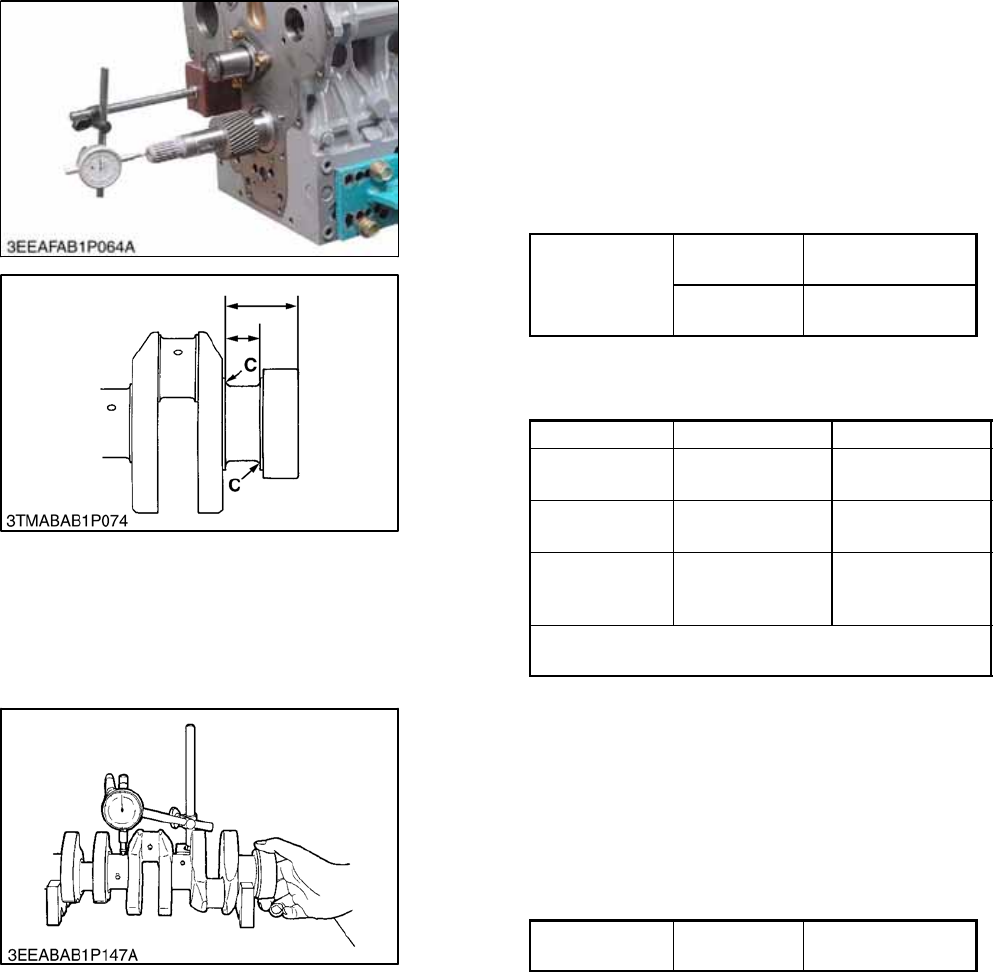 3EEAFAB1P064A

C

C

3TMABAB1P074

3EEABAB1P147A