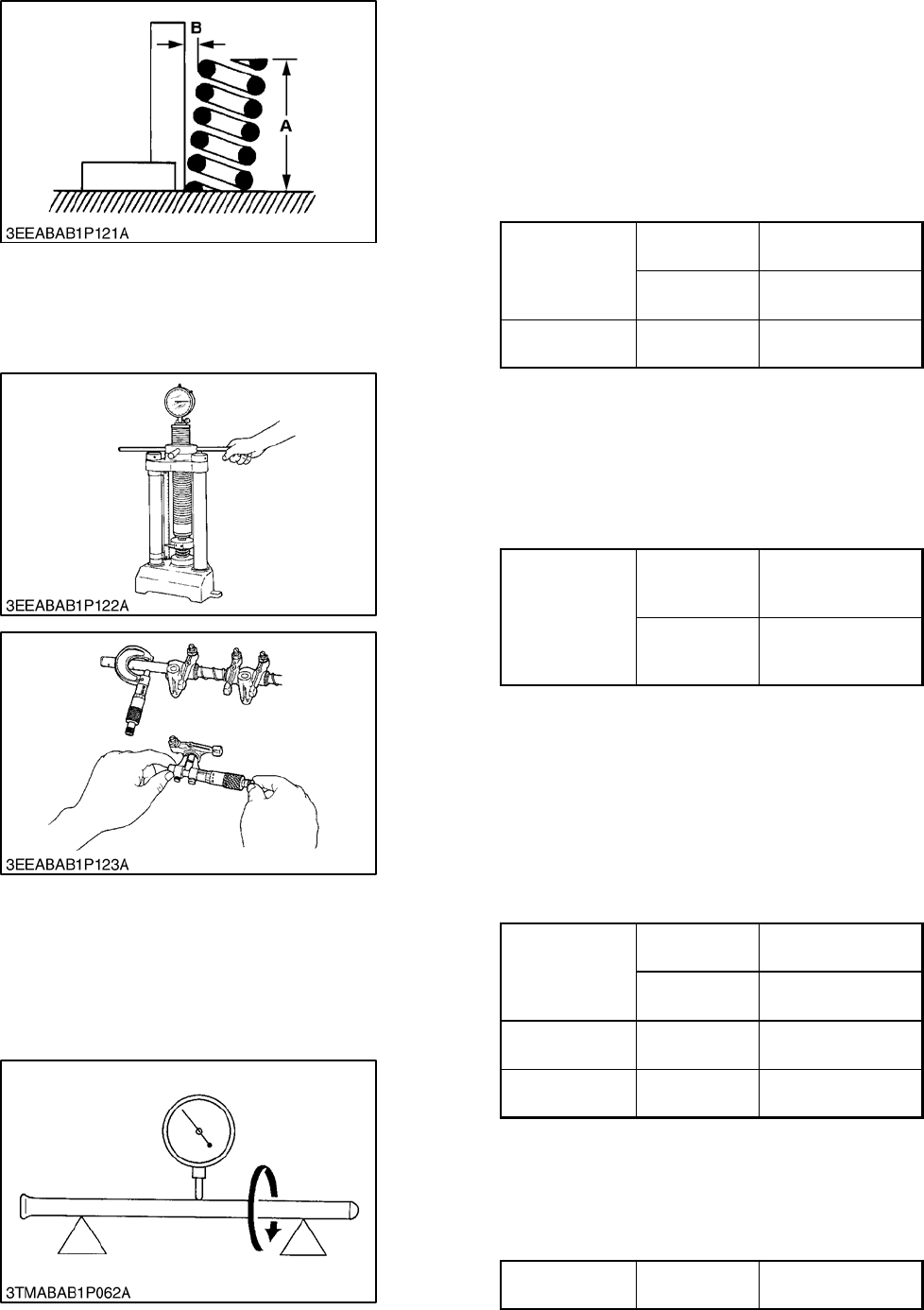 B

A

3EEABAB1P121A

3EEABAB1P122A

3EEABAB1P123A

3TMABAB1P062A