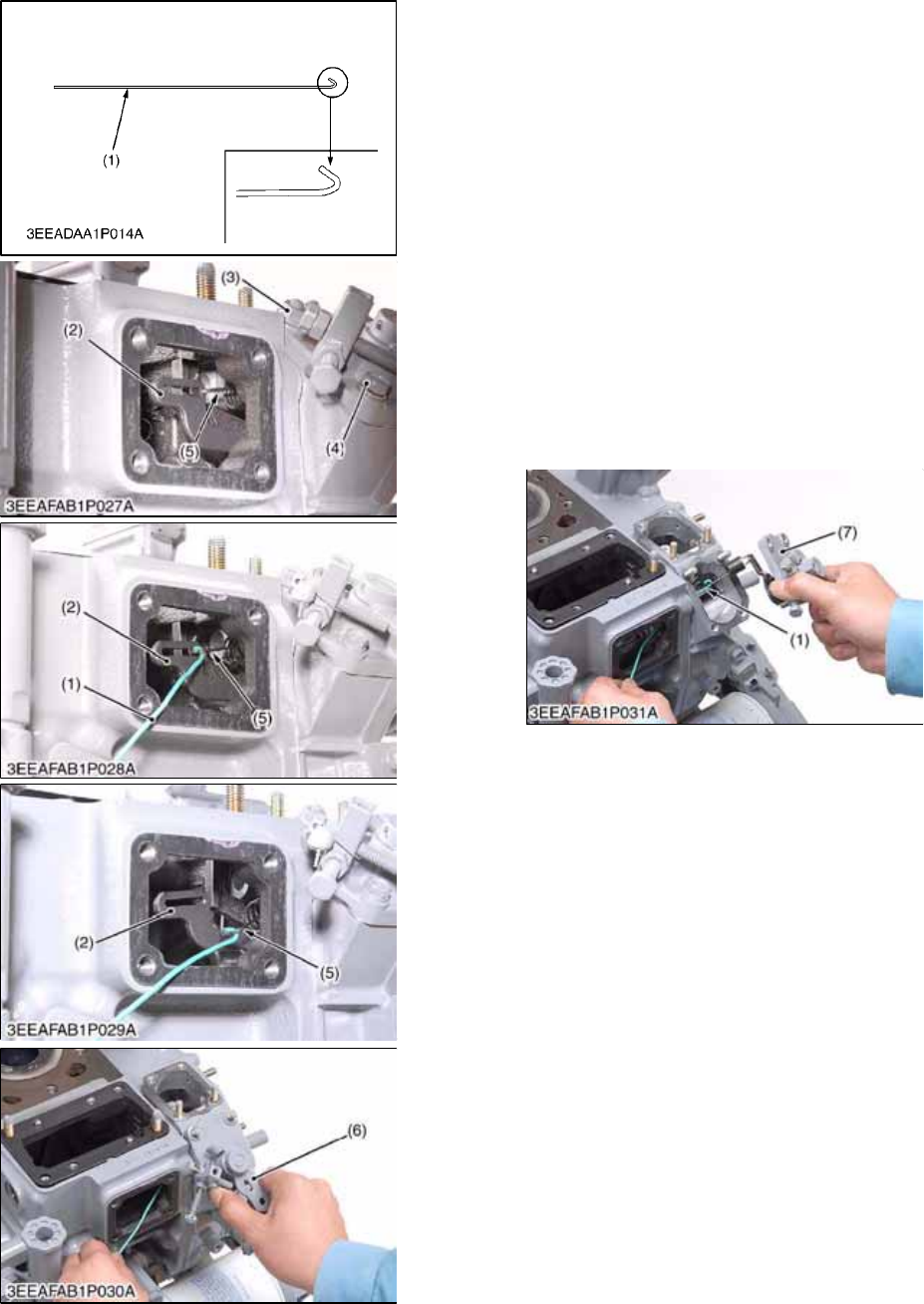 (1)

3EEADAA1P014A

(3)
(2)
(5)
(4)
3EEAFAB1P027A

(2)
(1)
(5)
3EEAFAB1P028A

(2)
(5)
3EEAFAB1P029A

(6)
3EEAFAB1P030A

(7)
(1)
3EEAFAB1P031A