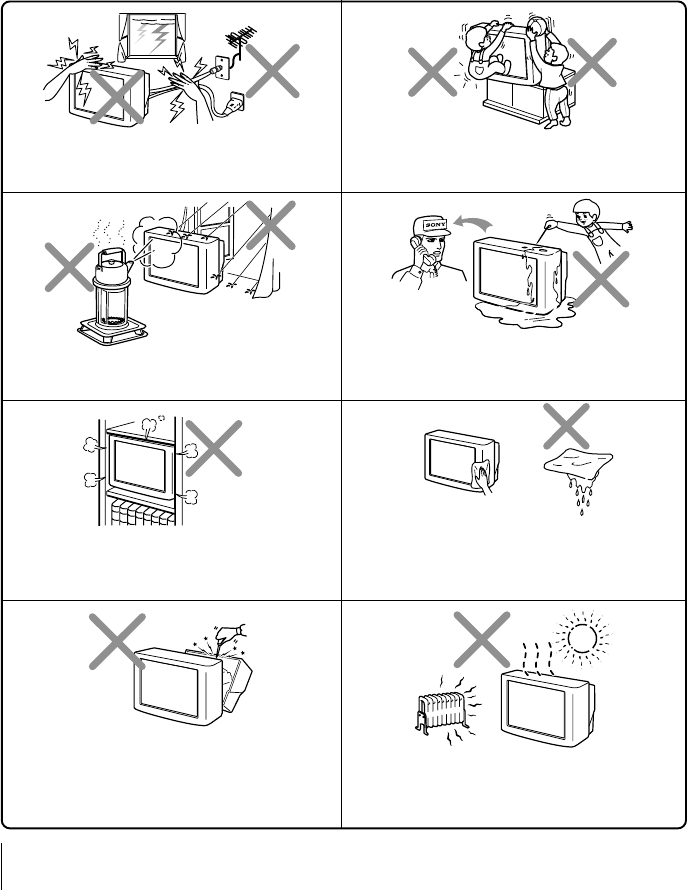 SONY