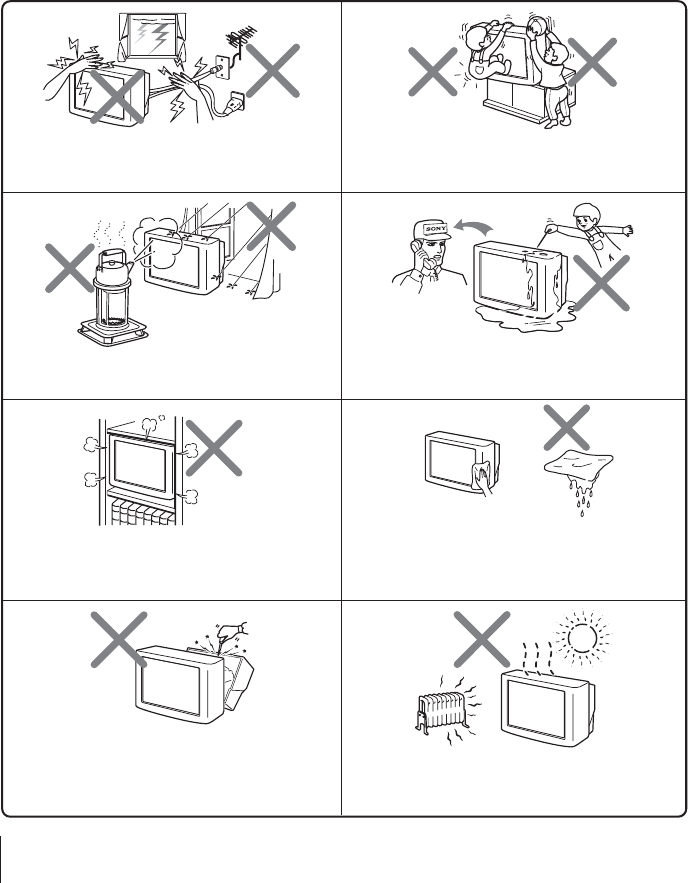 SONY