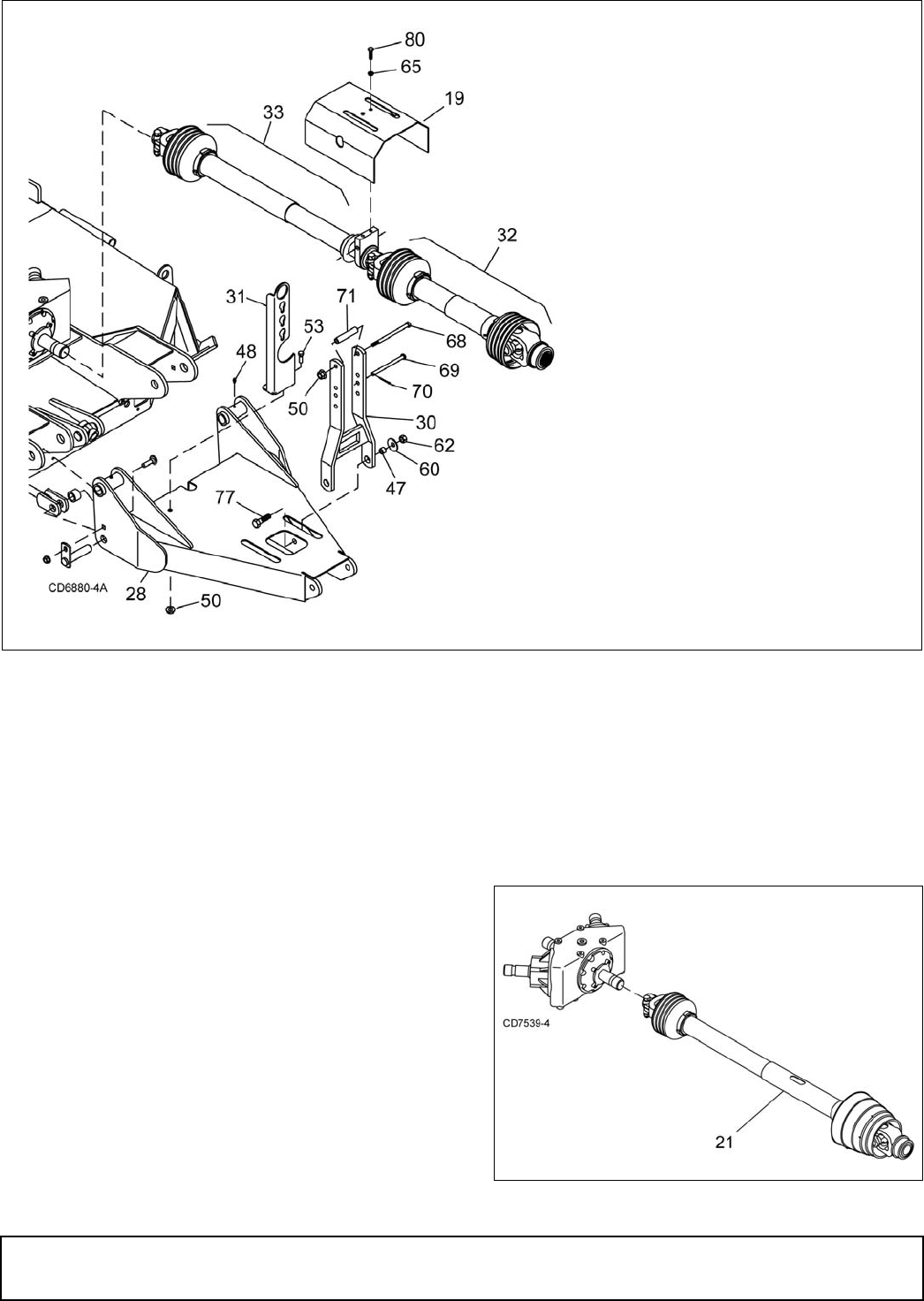 80
65
19
33
32
31
71
53
68
48
69
50
70
30
62
60
47
77
CD6880-4A
28
50

CD7539-4
21