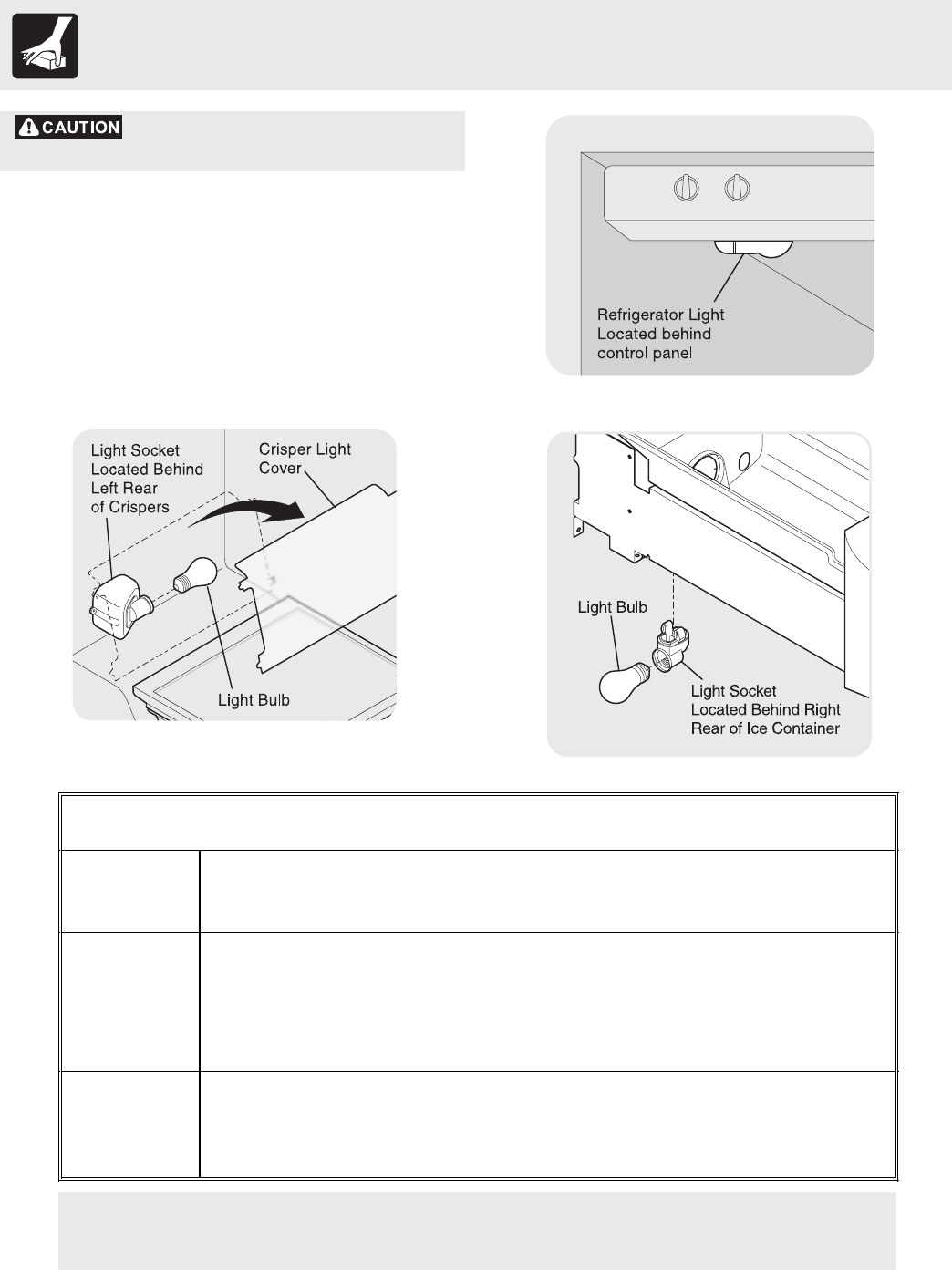 CAUTION

Refrigerator Light Located behind control panel

Light Socket Located Behind Left Rear of Crispers

Crisper Light Cover

Light Bulb

Light Bulb

Light Socket Located Behind Right Rear of Ice Container