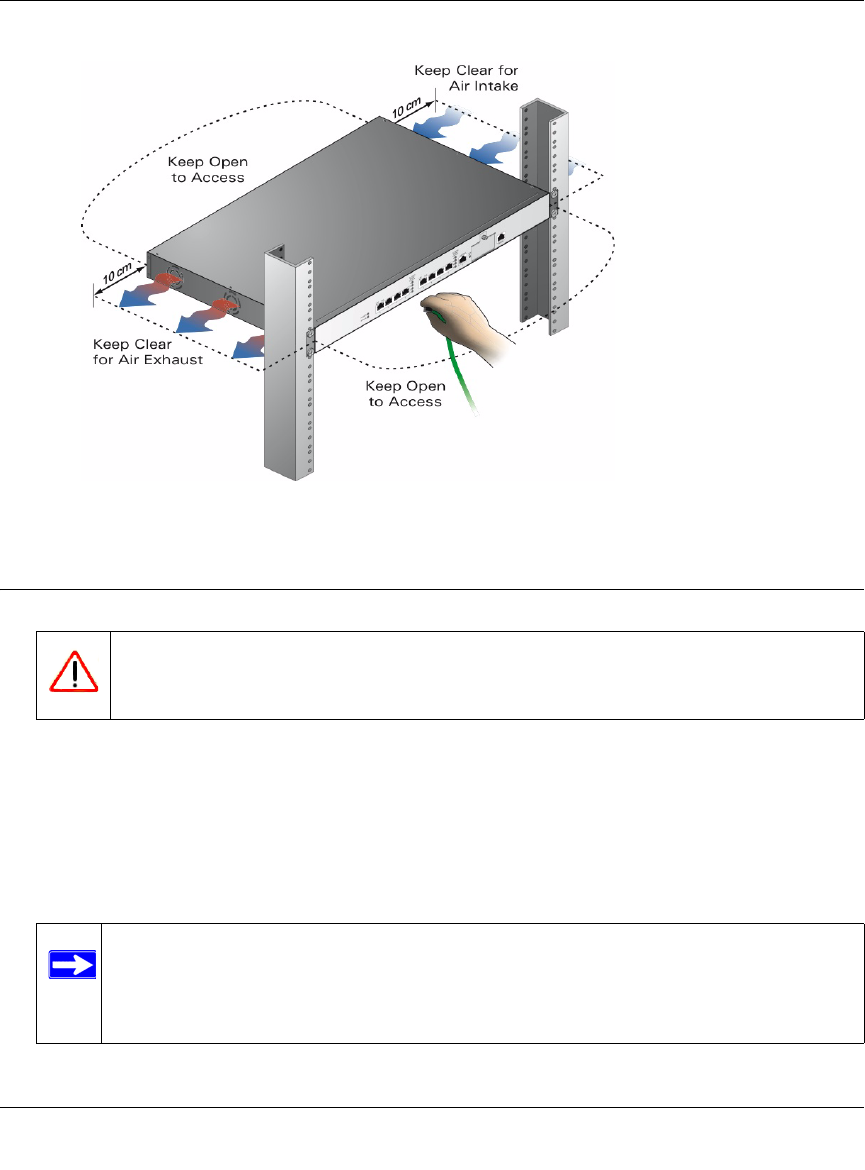 Keep Clear for Air Intake

10 cm

Keep Open to Access

10 cm

Keep Clear for Air Exhaust

Keep Open to Access