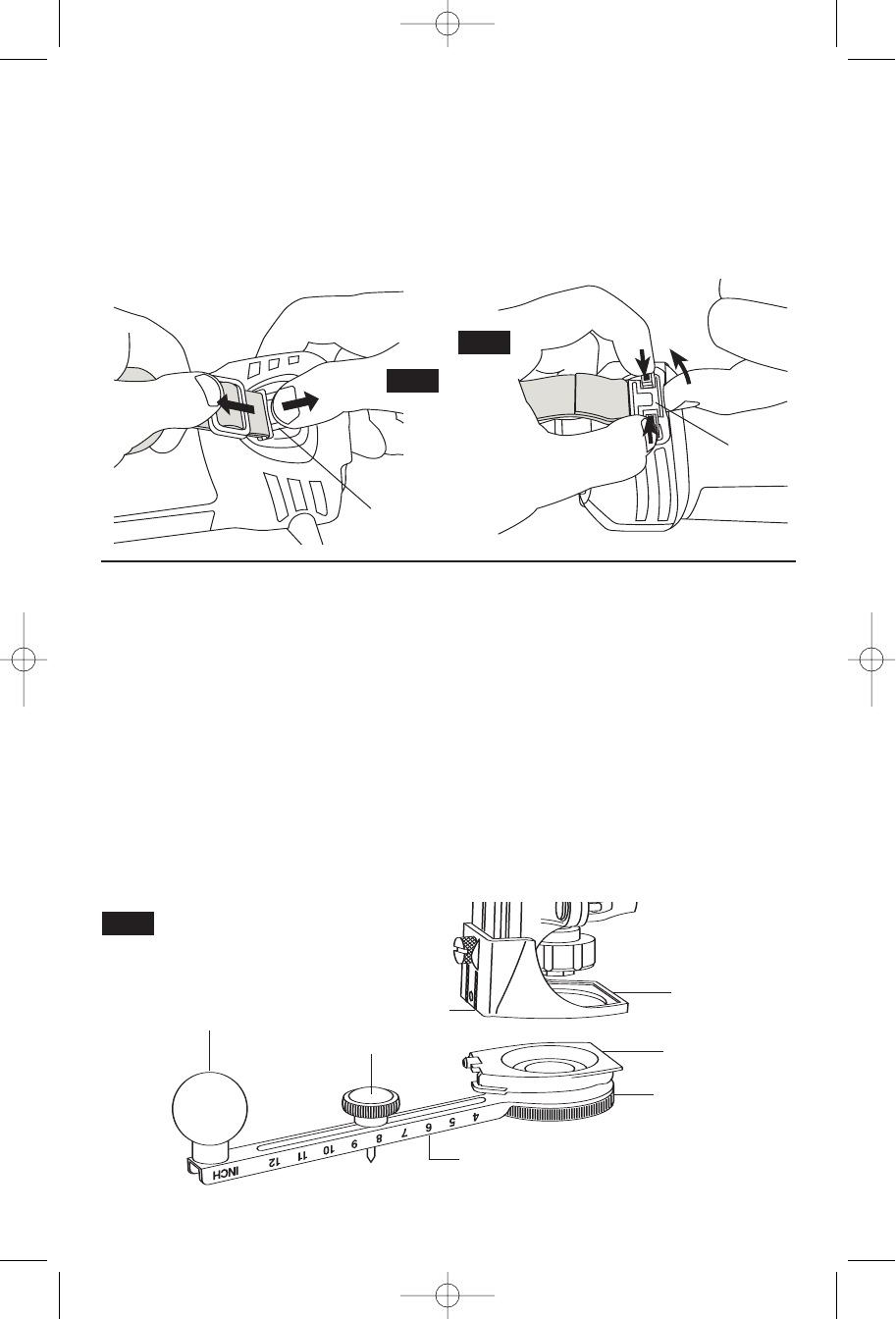 INCH 12 11 10 9 8 7 6 5 4