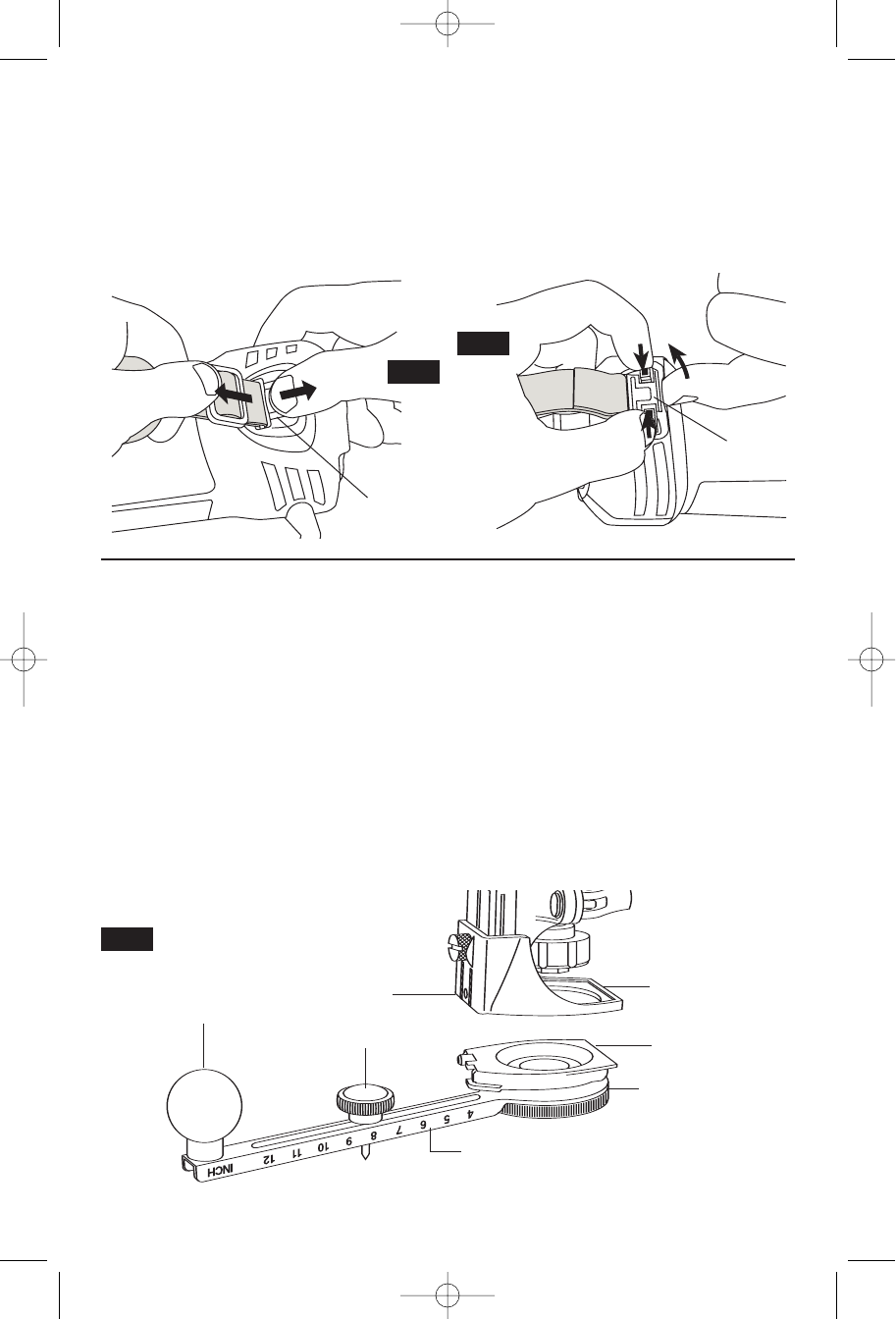 INCH 12 11 10 9 8 7 6 5 4