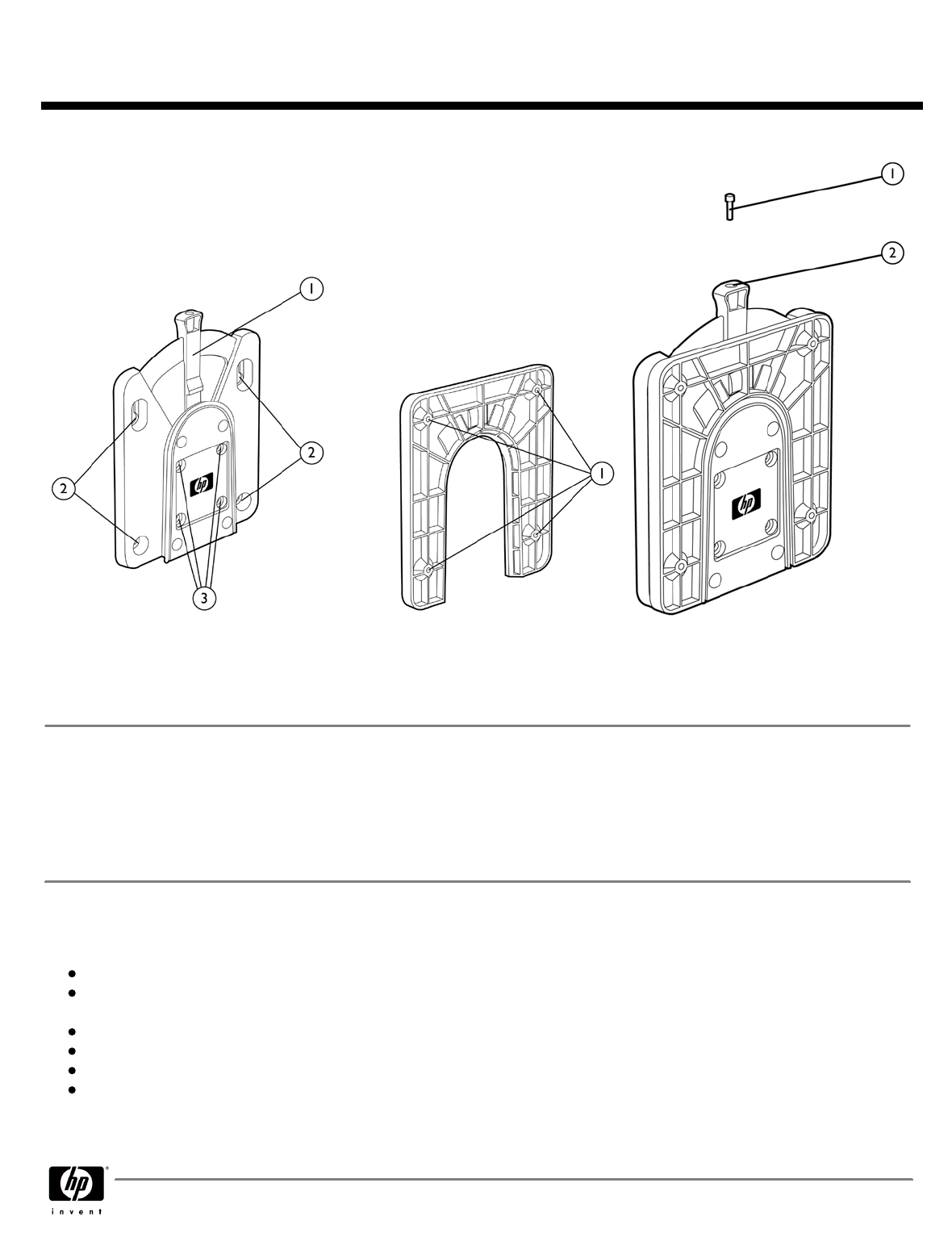 1

2

1

2

2

3

1

hp

hp

hp

invent