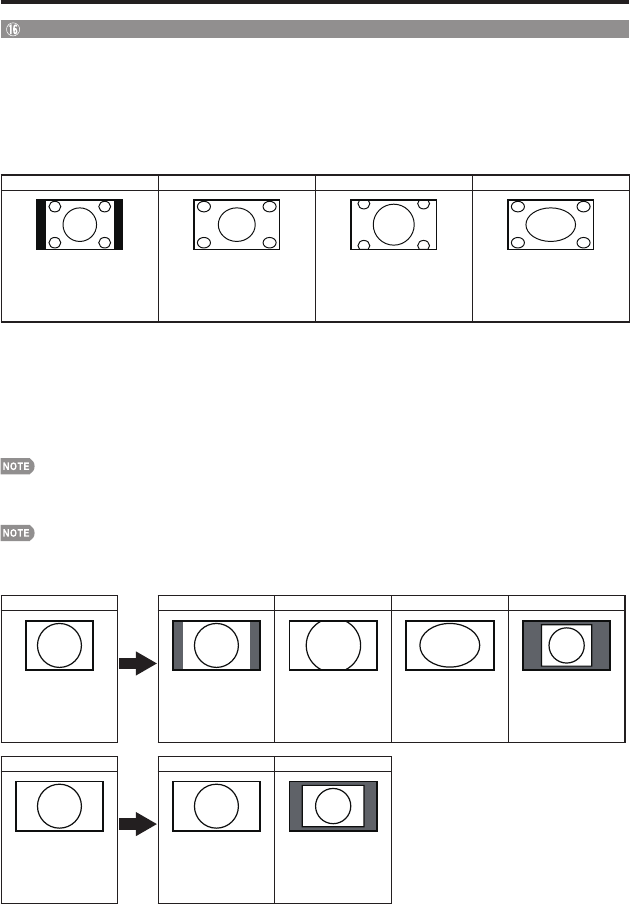 ⑯

NOTE

NOTE