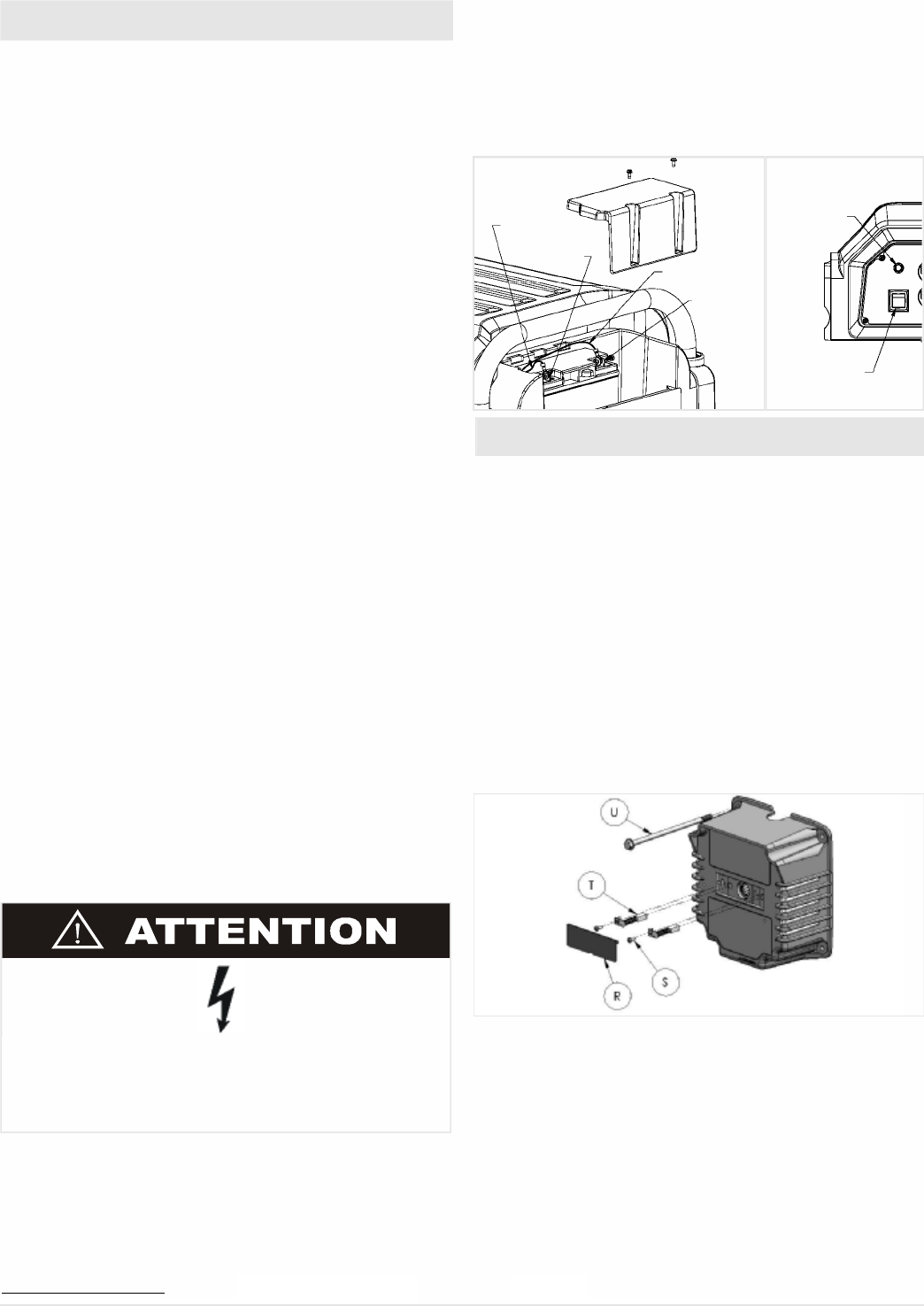 ATTENTION

U

T

S

R