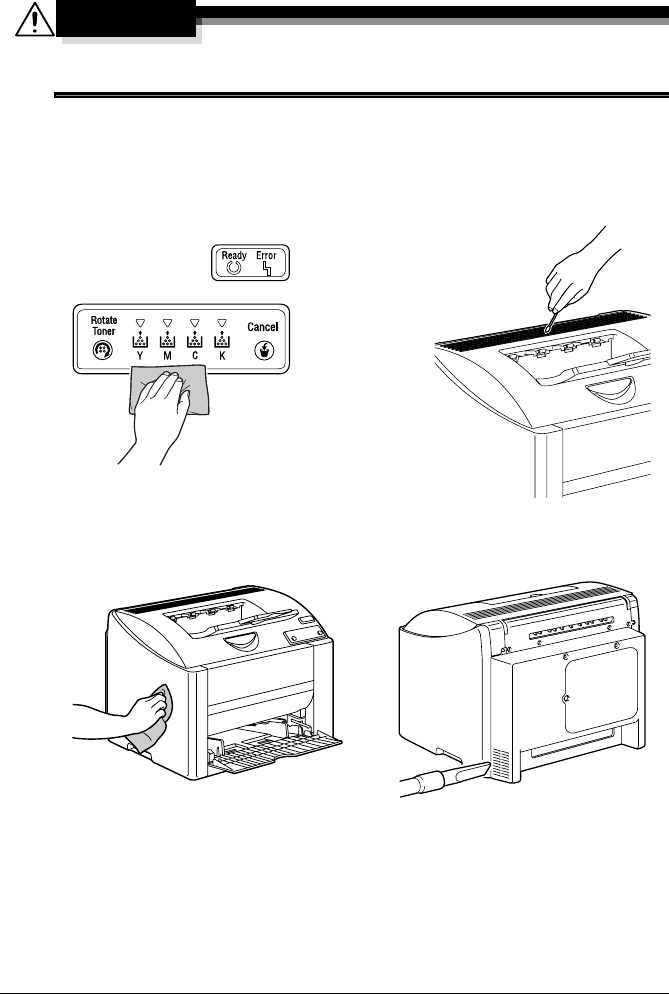 Ready
Error
Rotate Toner
Y
M
C
K
Cancel