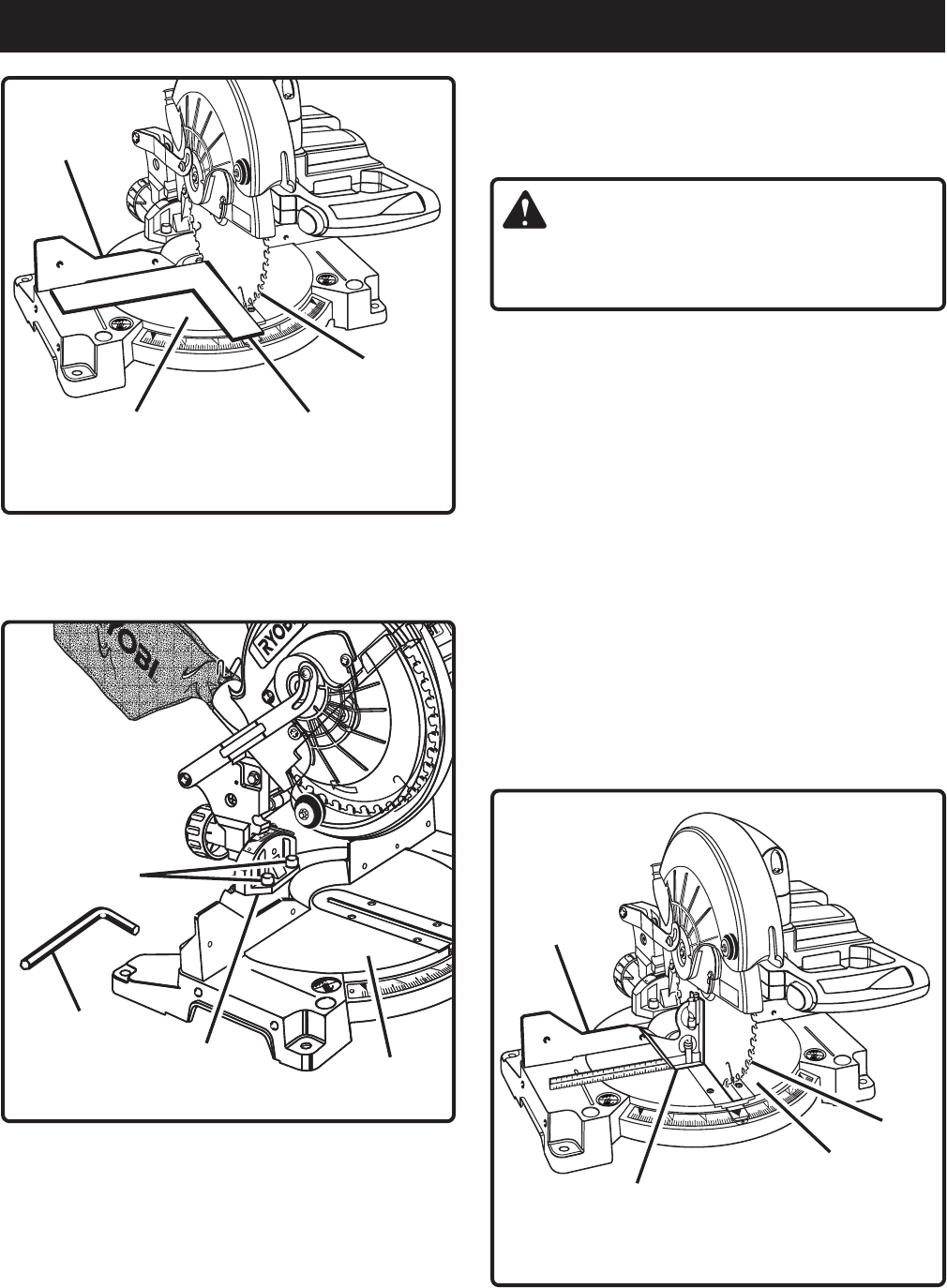 RYOBI

RYOBI