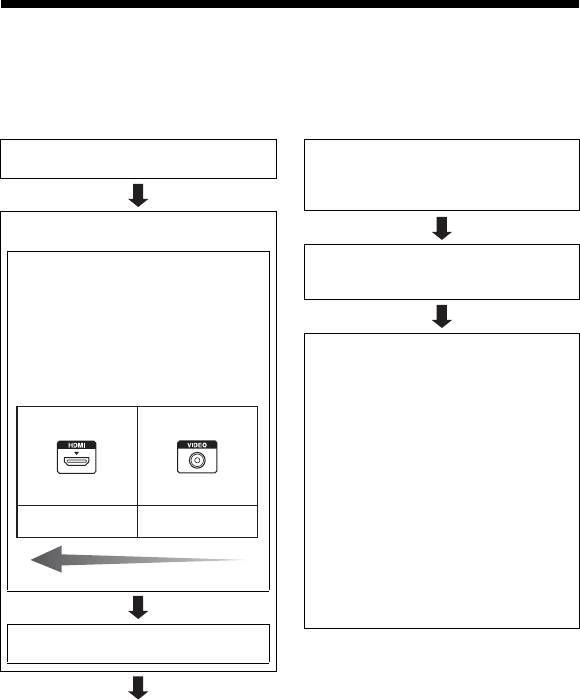 HDMI

VIDEO