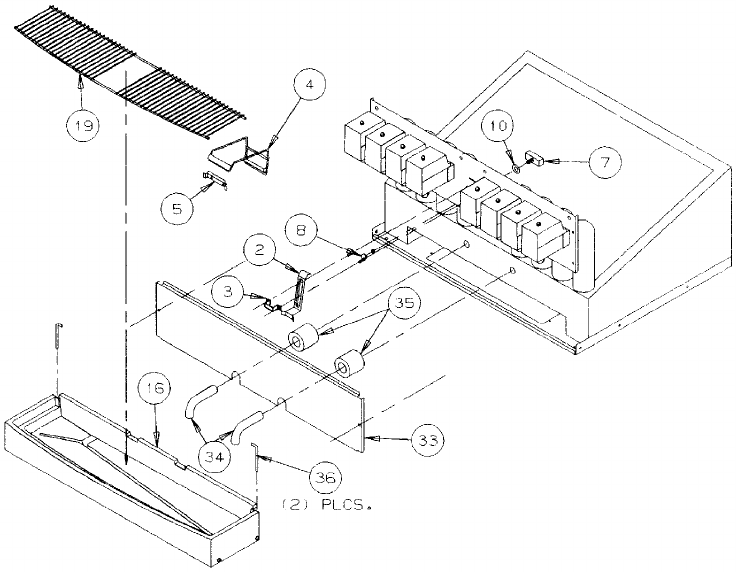 19

4

5

10

7

8

2

3

35

16

34

33

36

(2) PLCS.