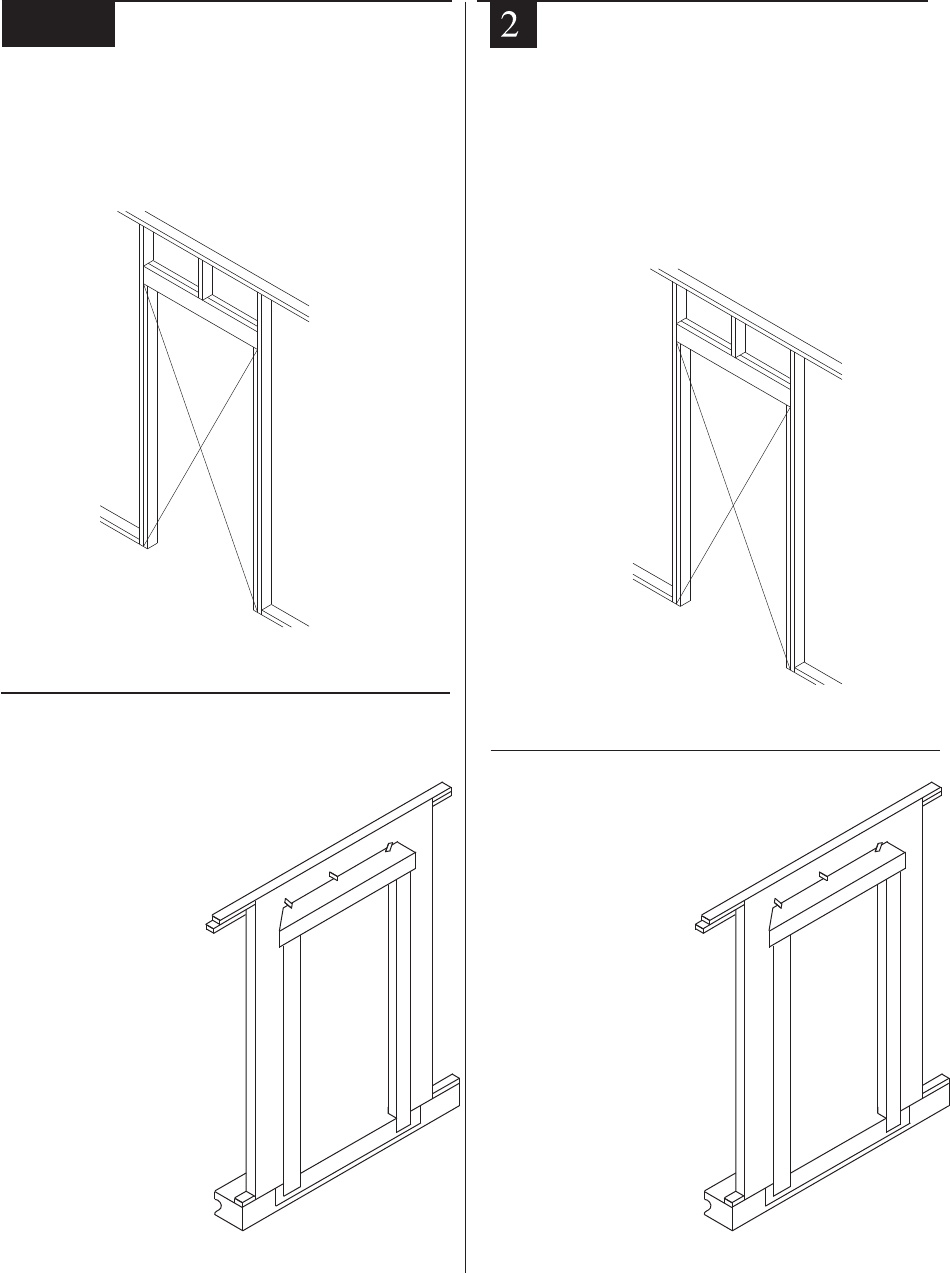 2