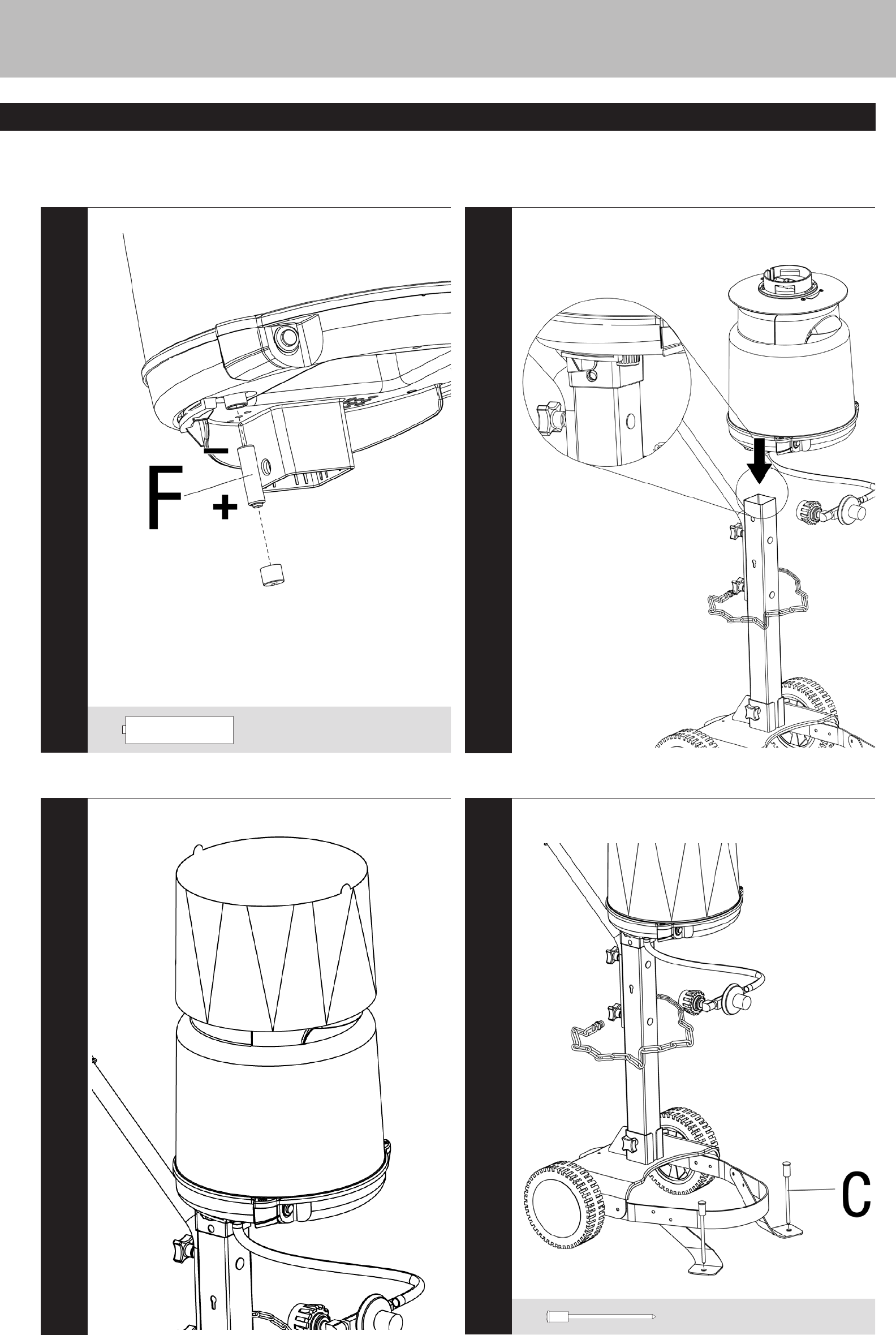 F
−
+

C