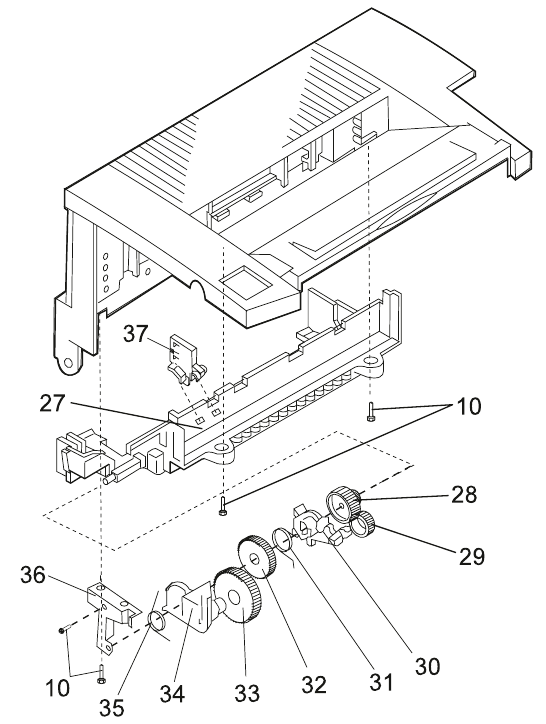 37
27
10
28
29
36
10
35
34
33
32
31
30