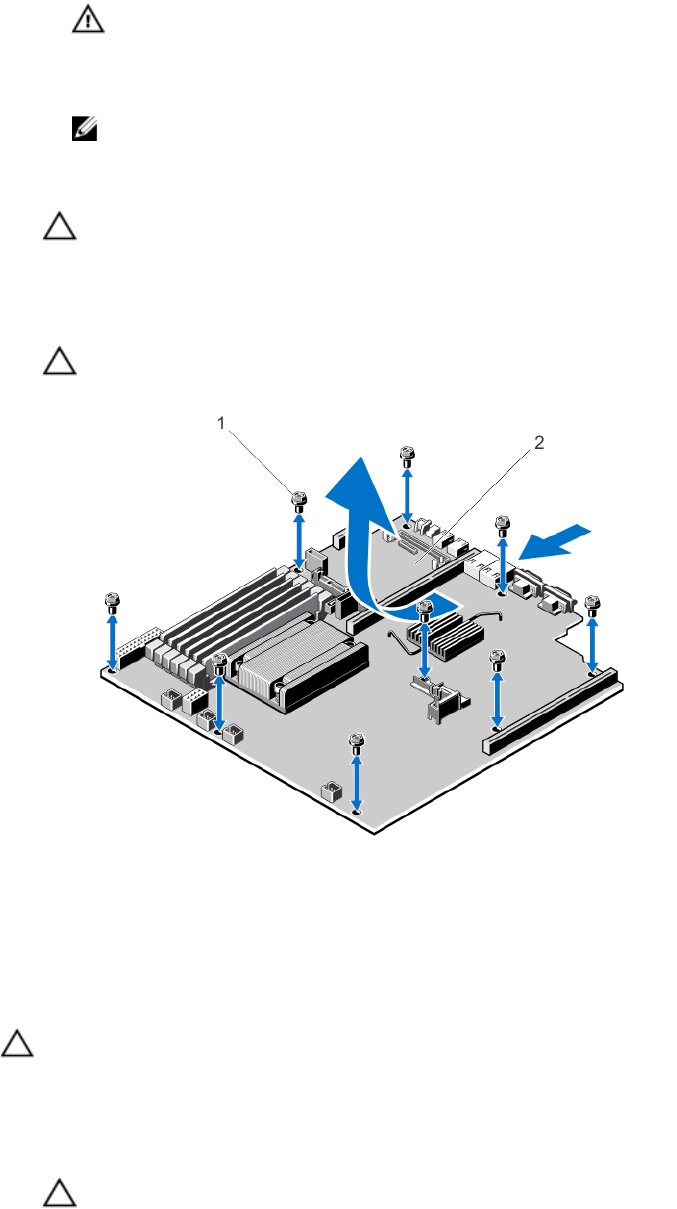 1

2