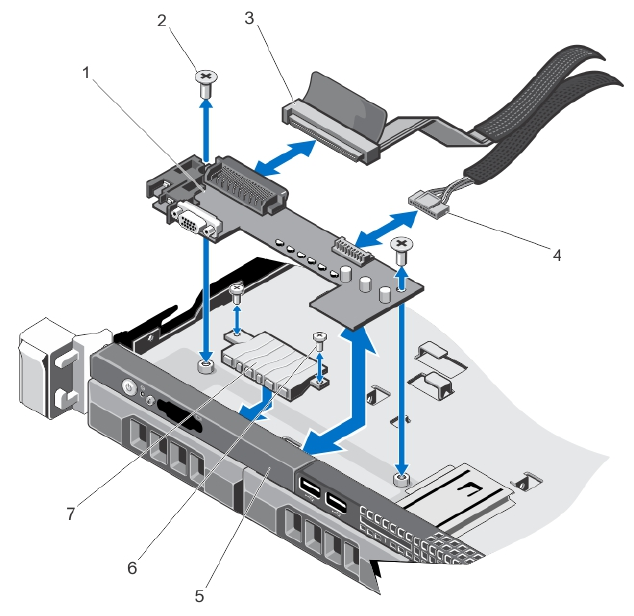 2
3
1
4
7
6
5