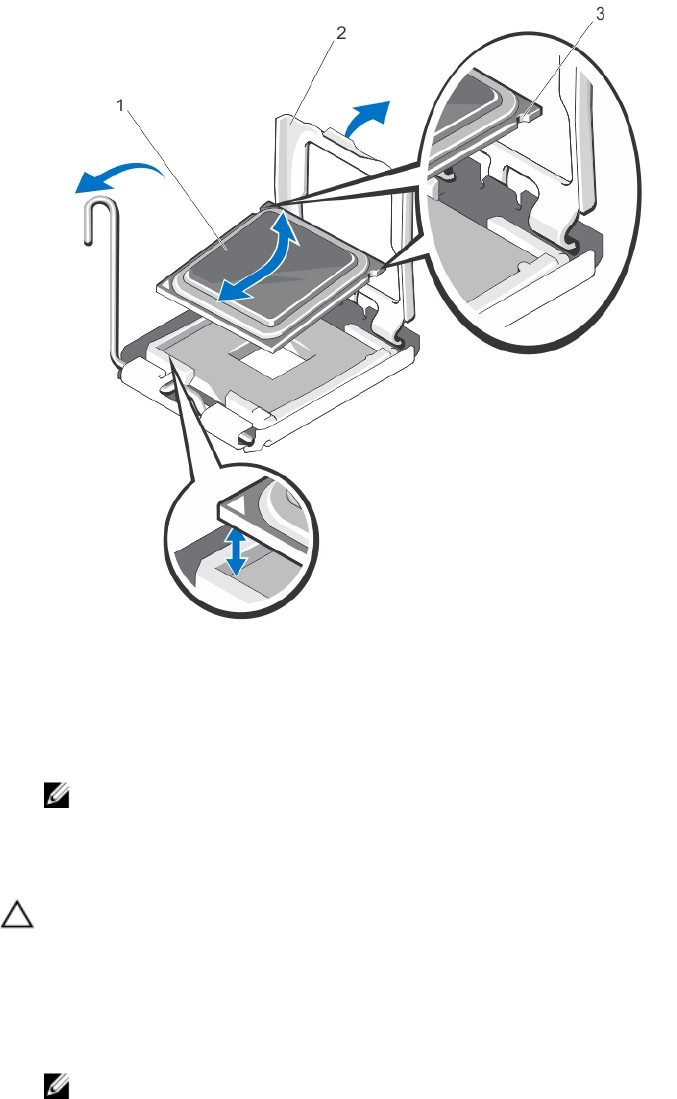 1
2
3