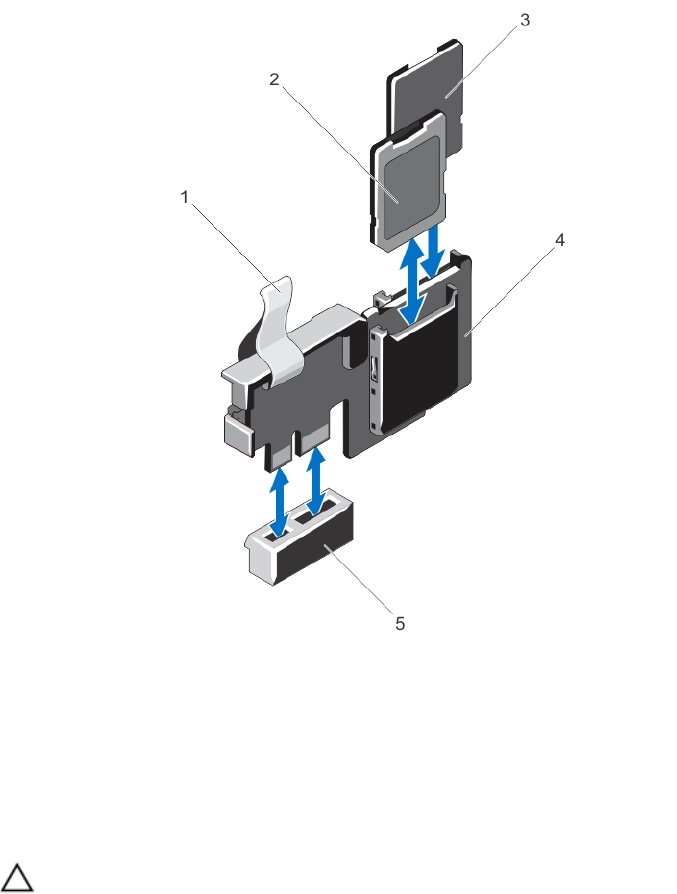 3
2
1
4
5