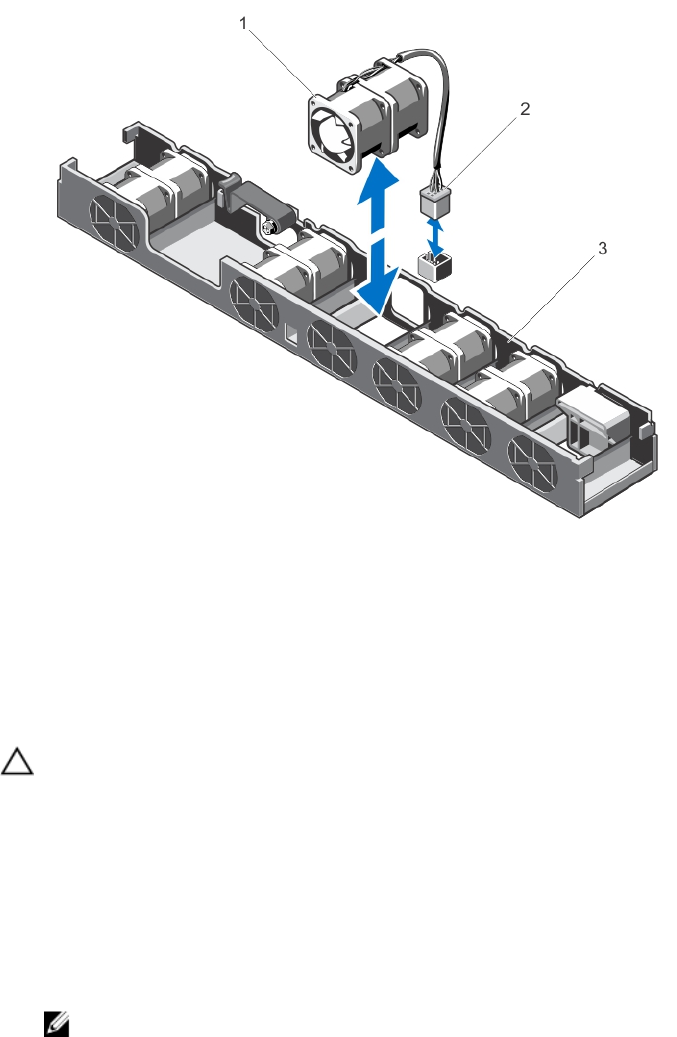 1

2

3