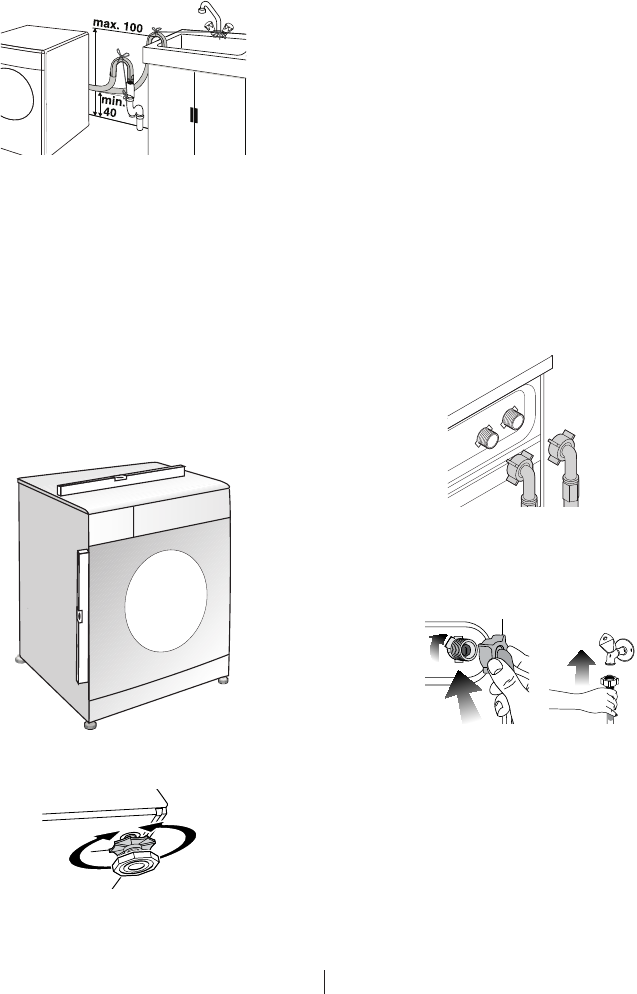 max. 100

min. 40