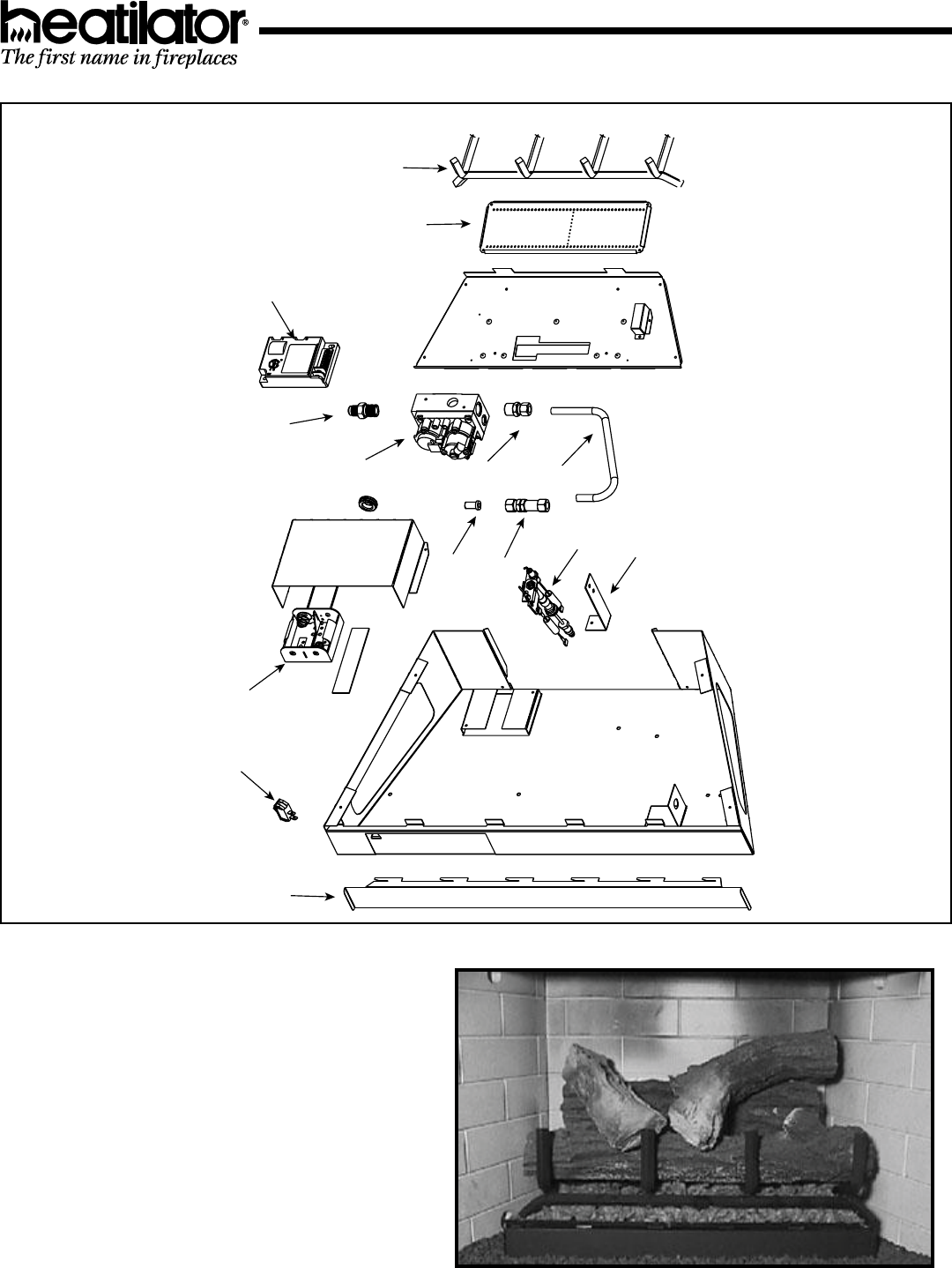 heatilator®
The first name in fireplaces