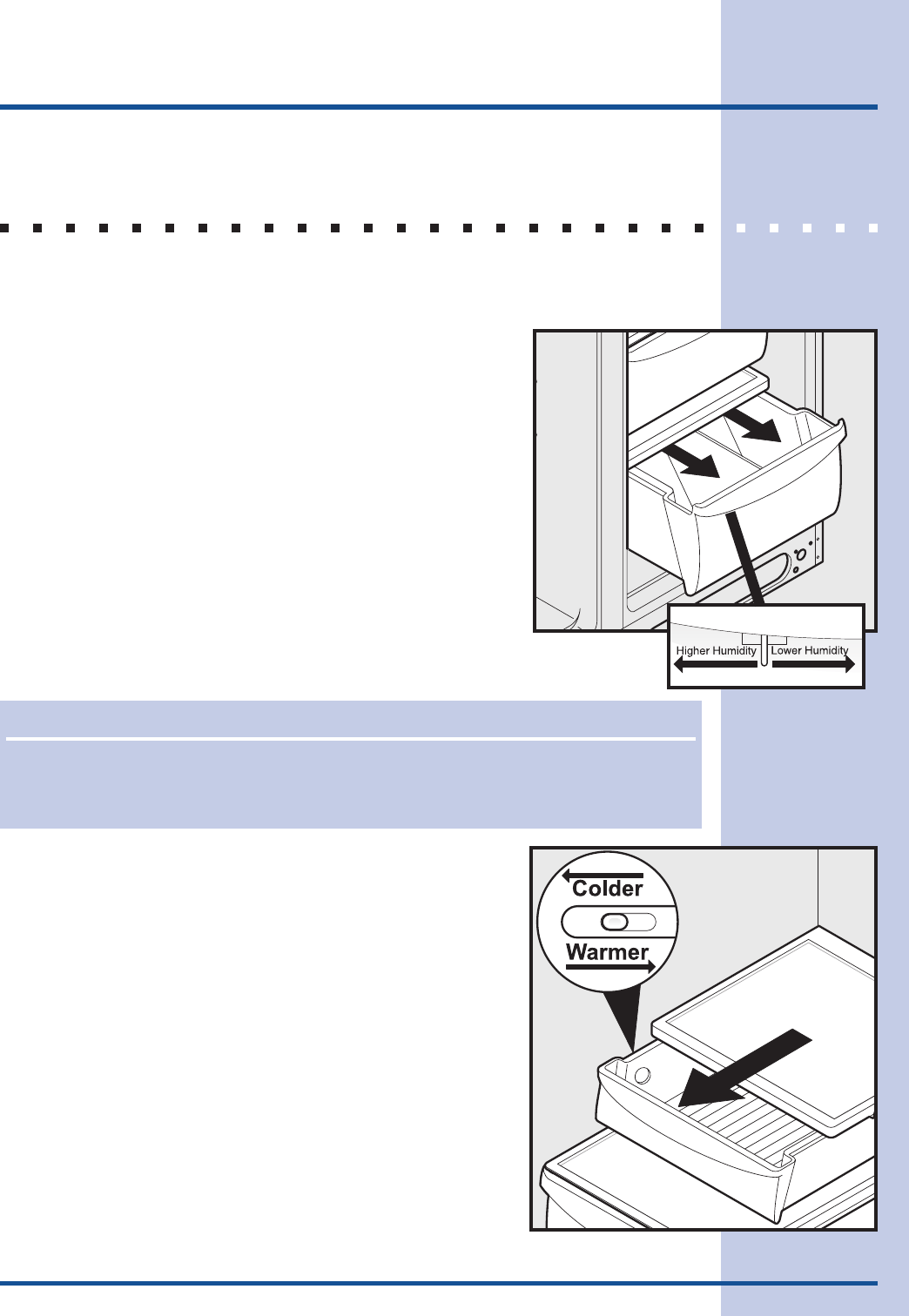 Higher Humidity Lower Humidity

Colder

Warmer