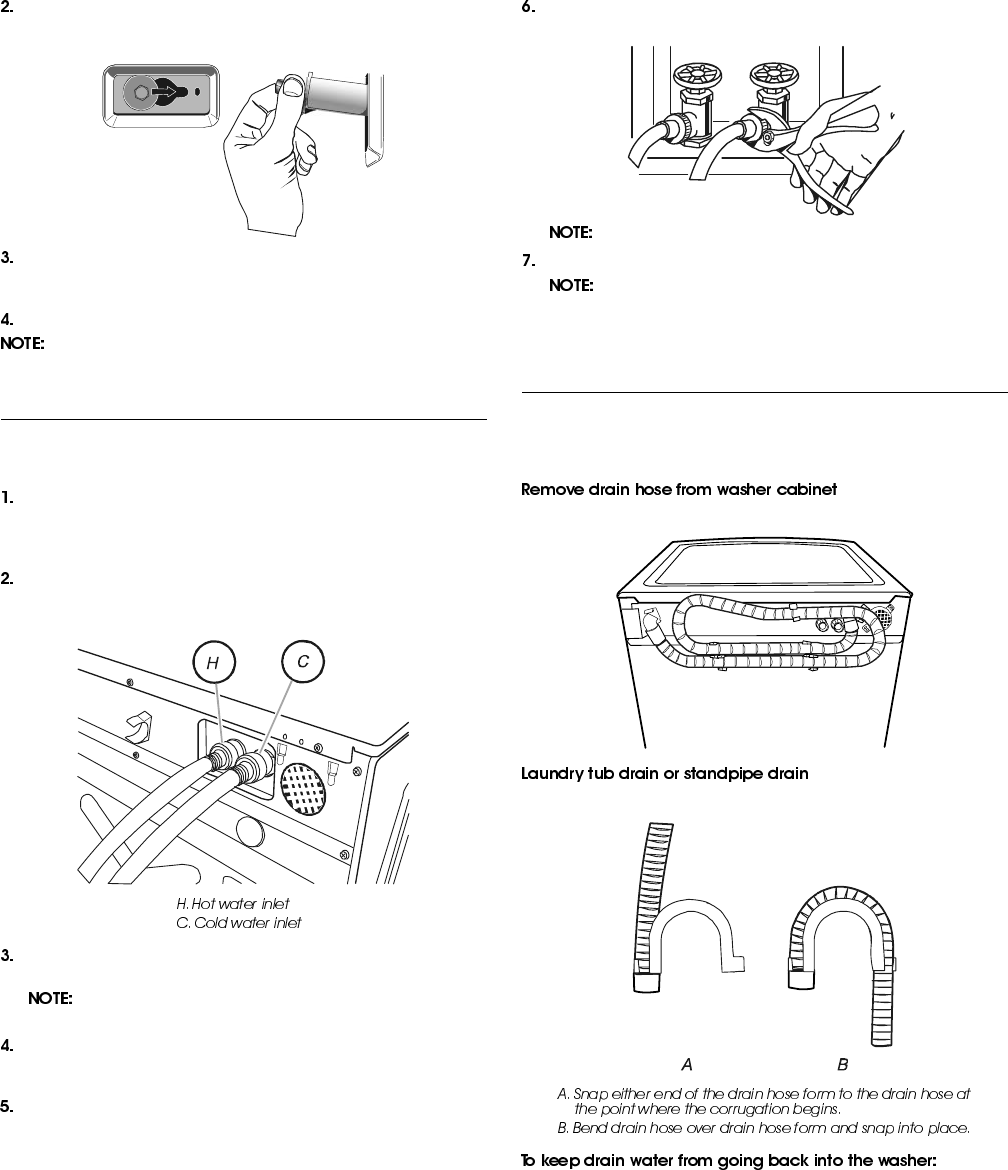 2.

3.

4.

NOTE:

1.

2.

H

C

H. Hot water inlet
C. Cold water inlet

3.

NOTE:

4.

5.

6.

NOTE:

7.

NOTE:

Remove drain hose from washer cabinet

Laundry tub drain or standpipe drain

A

B

A. Snap either end of the drain hose form to the drain hose at the point where the corrugation begins.
B. Bend drain hose over drain hose form and snap into place.

To keep drain water from going back into the washer: