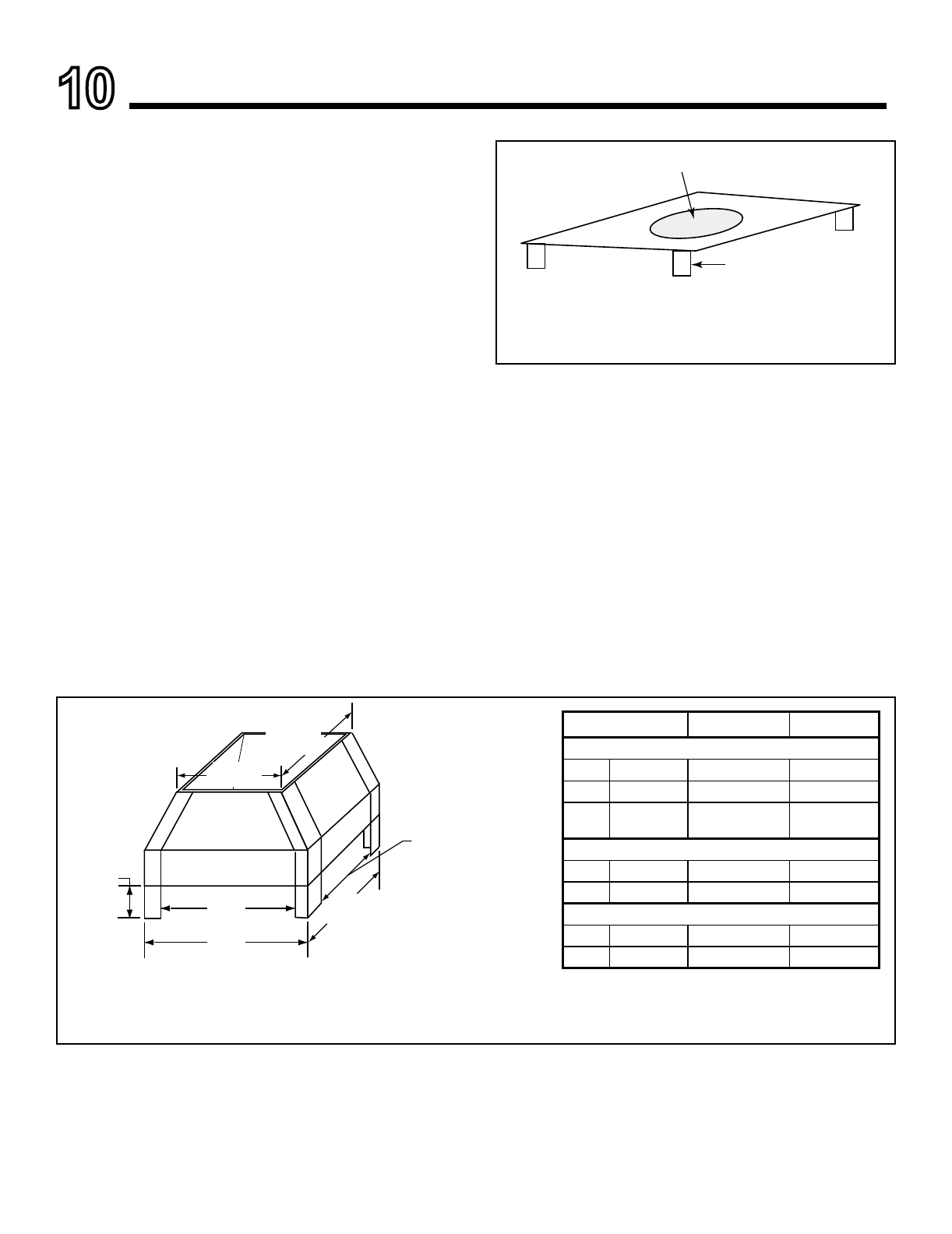 10