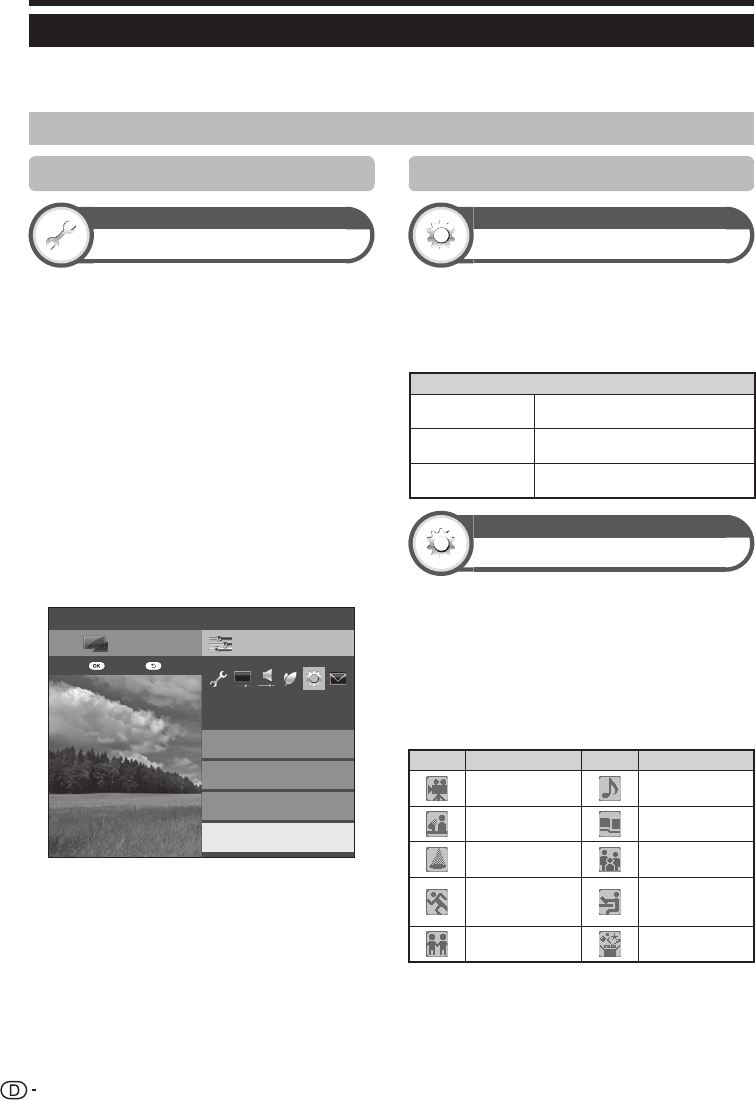 D -