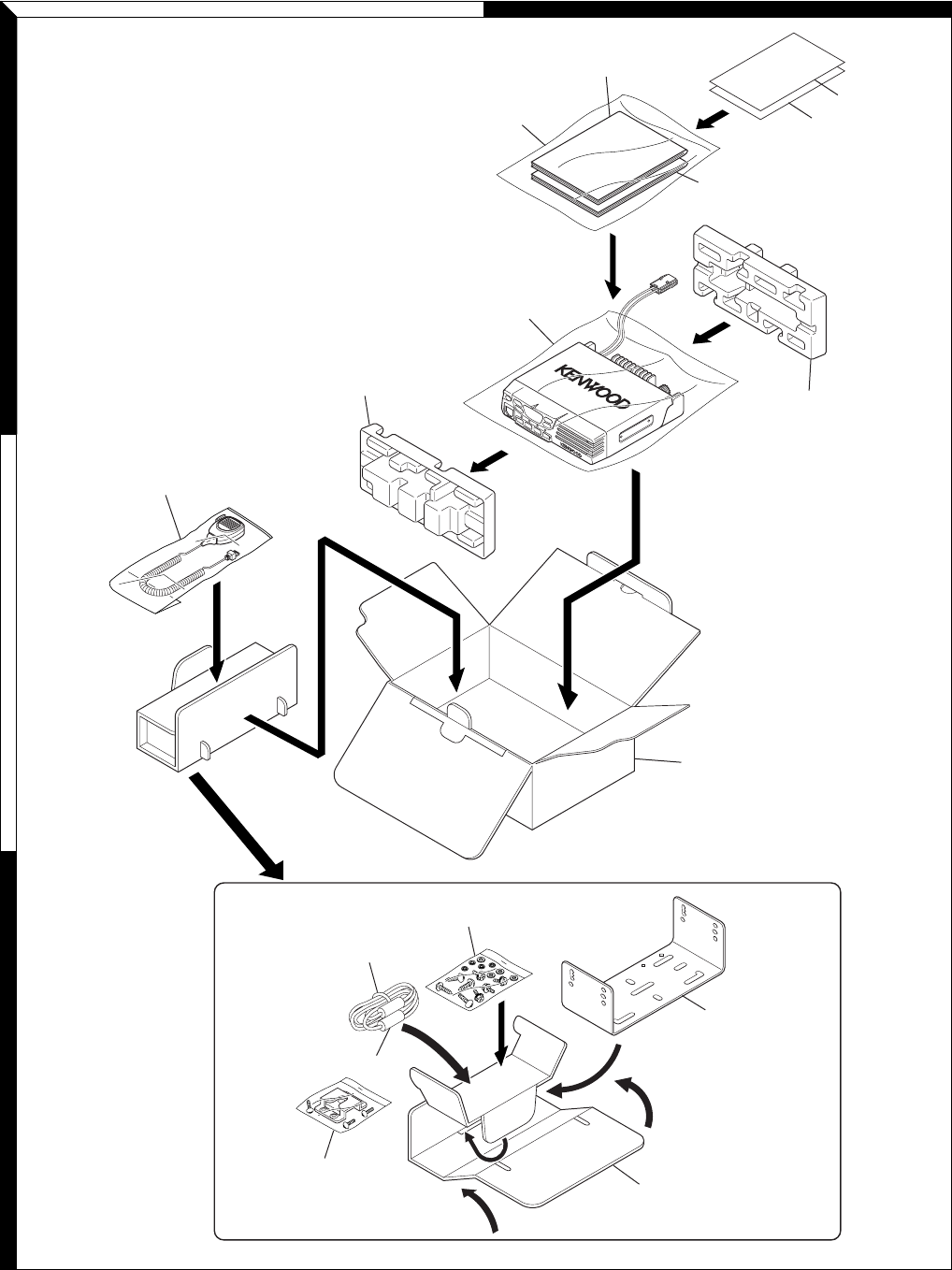 KENWOOD