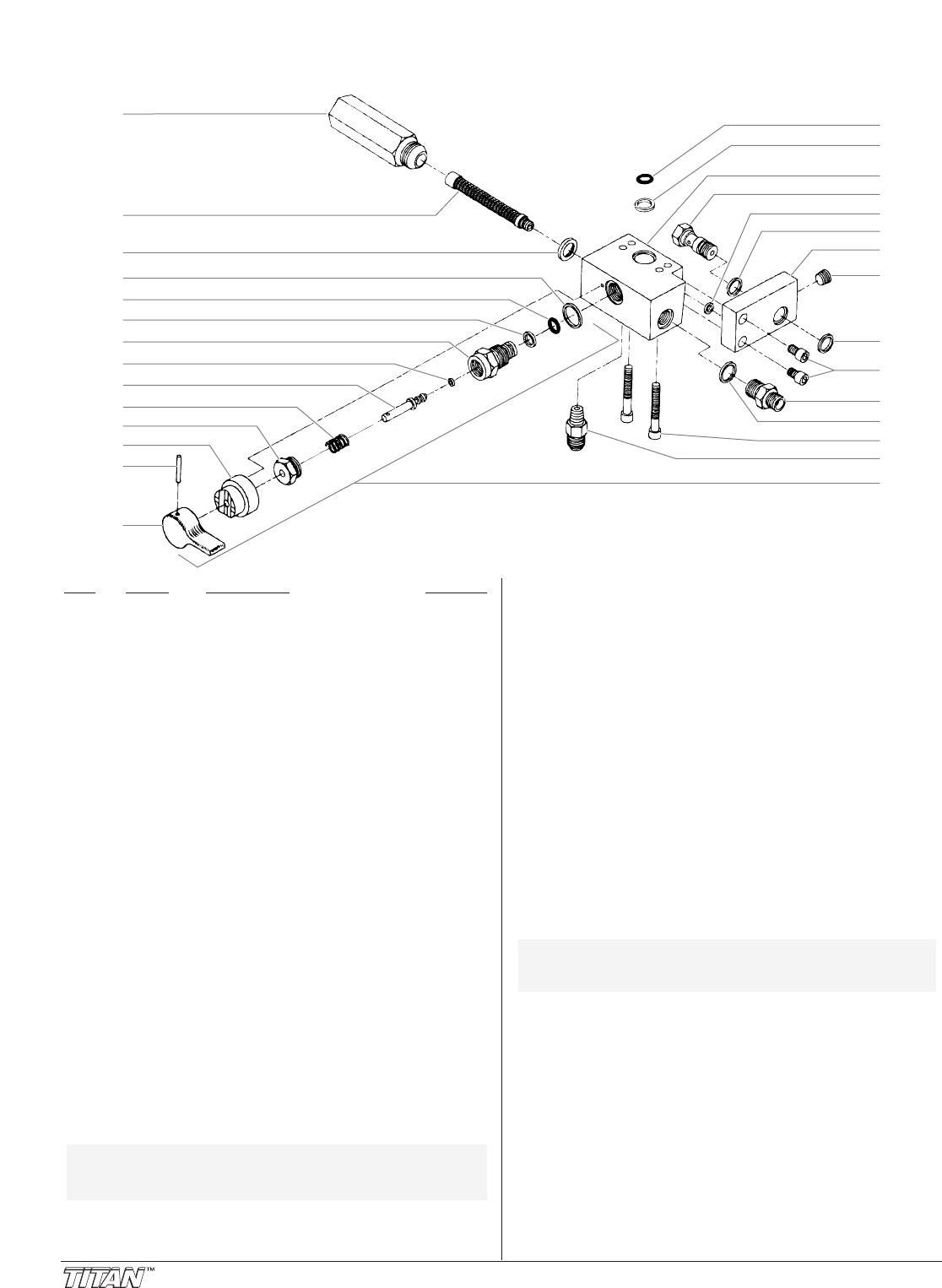 TITAN™