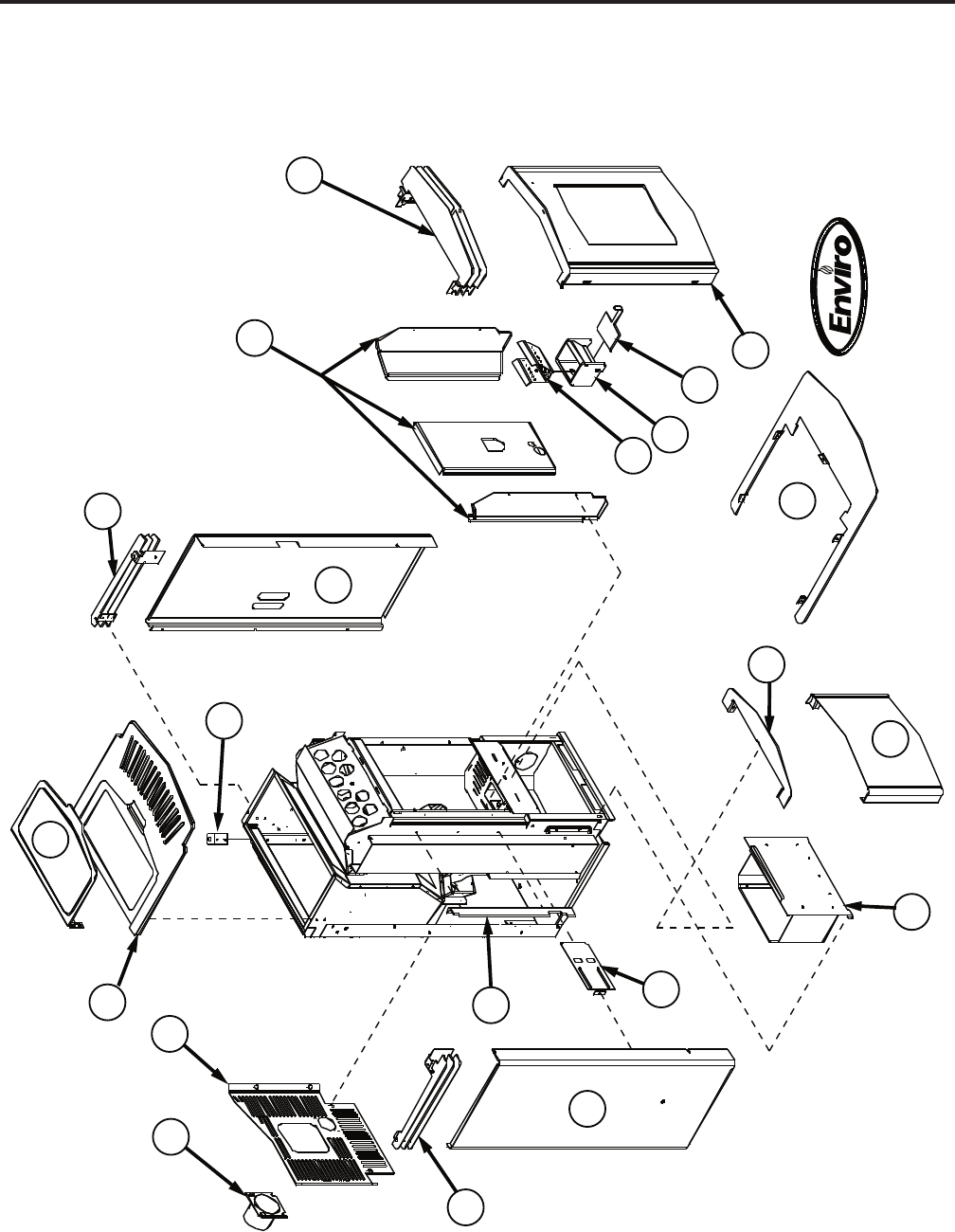 Enviro