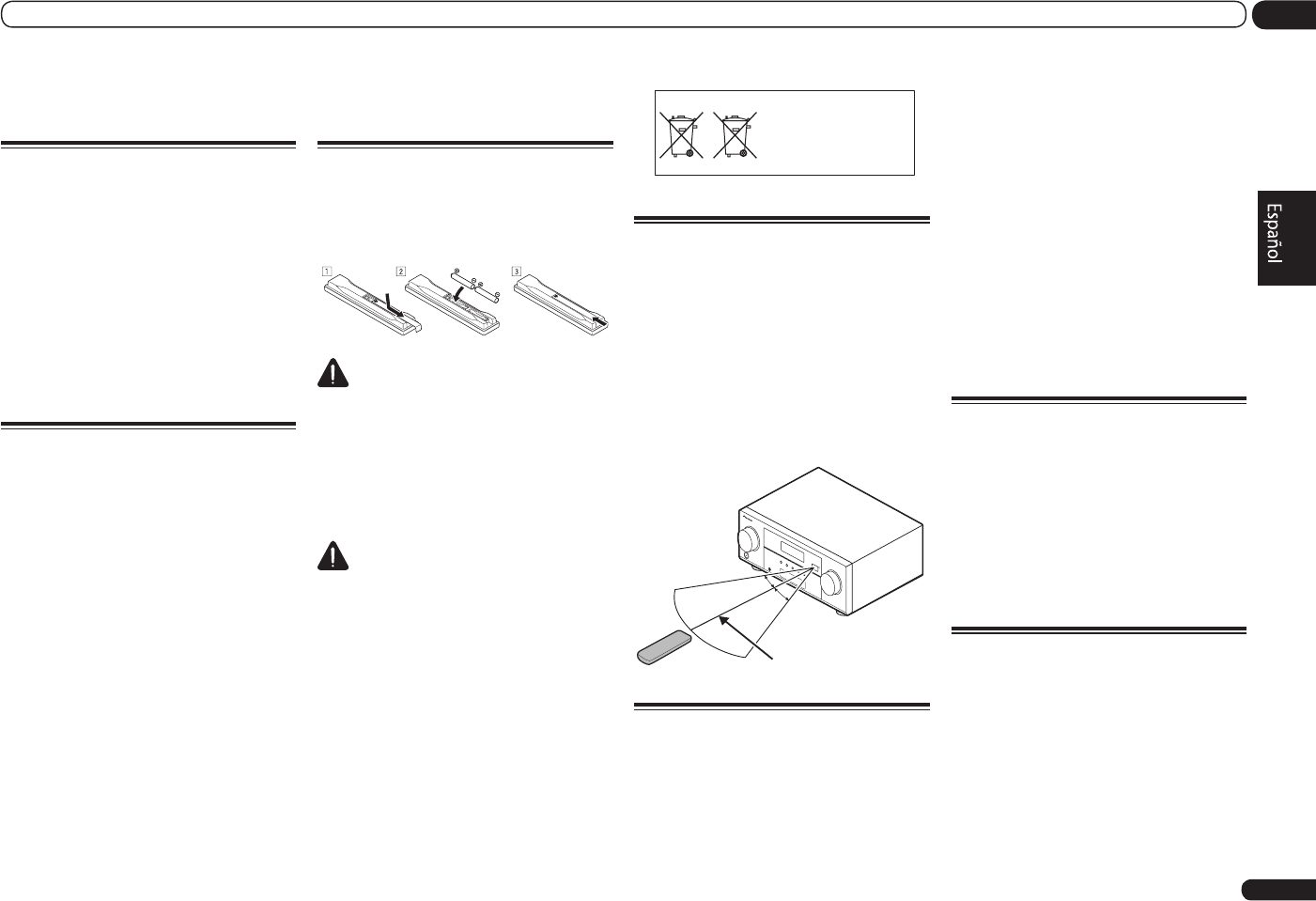 1

2

3

Español