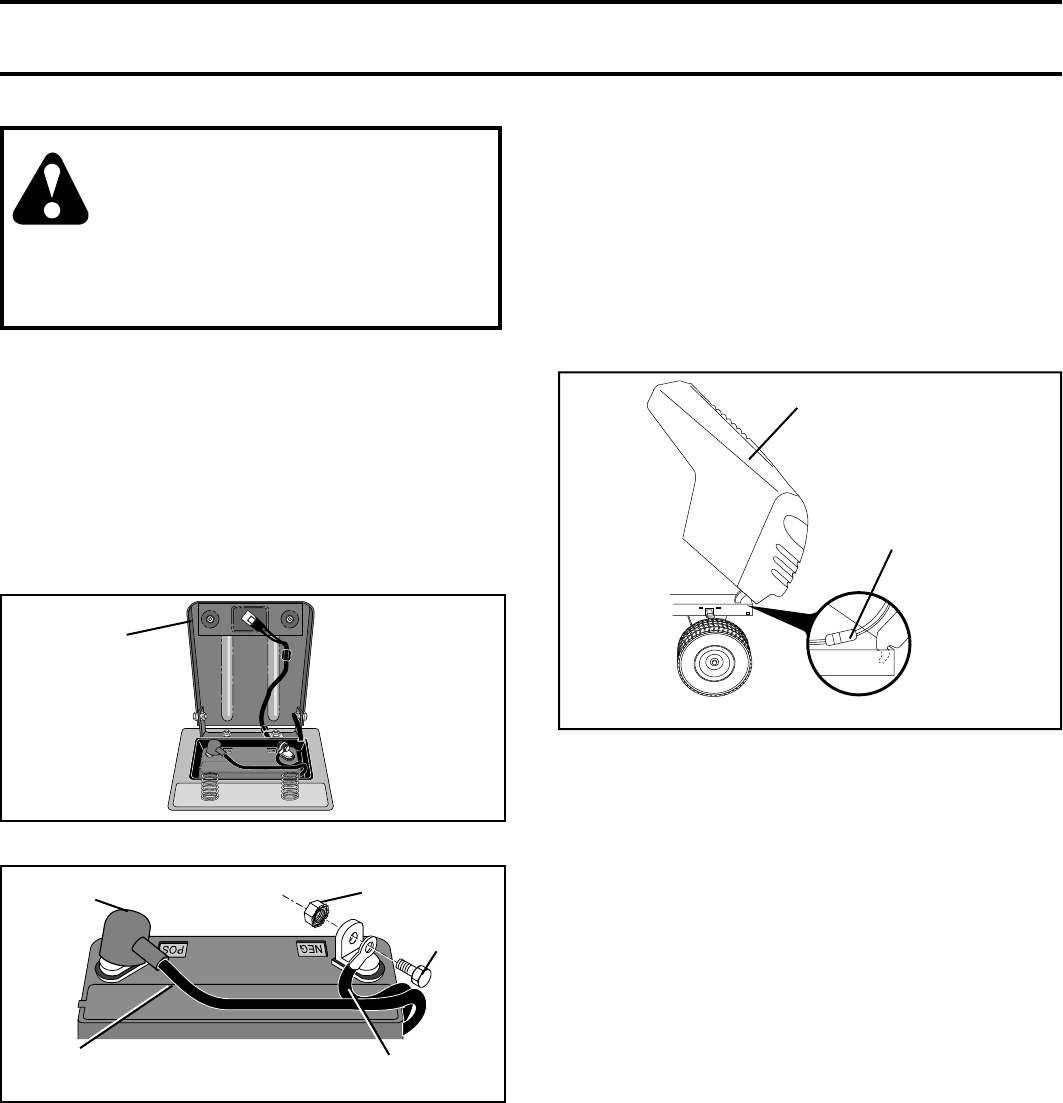 POS

NEG