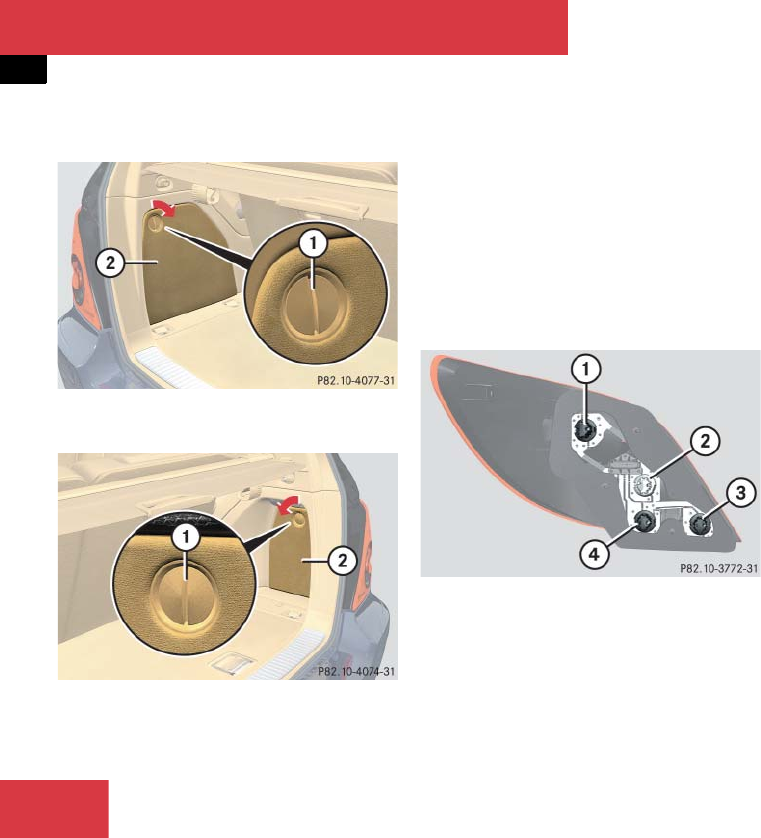 1
2
P82.10-4077-31

1
2
P82.10-4074-31

1
2
3
4
P82.10-3772-31