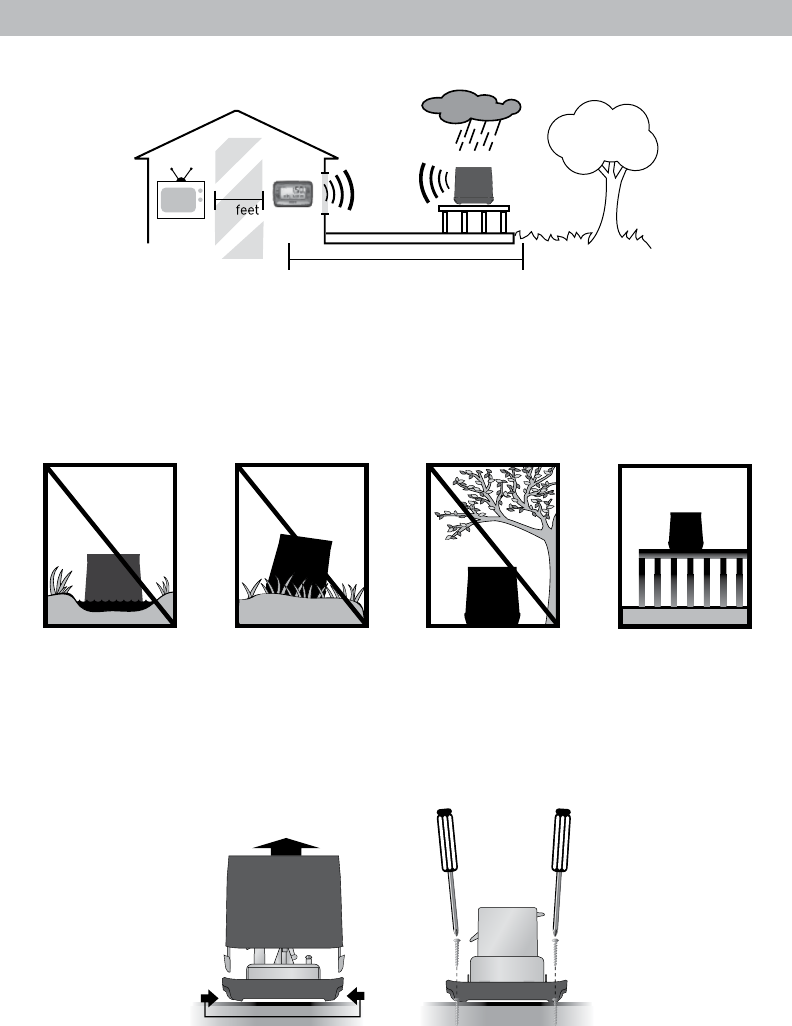 feet