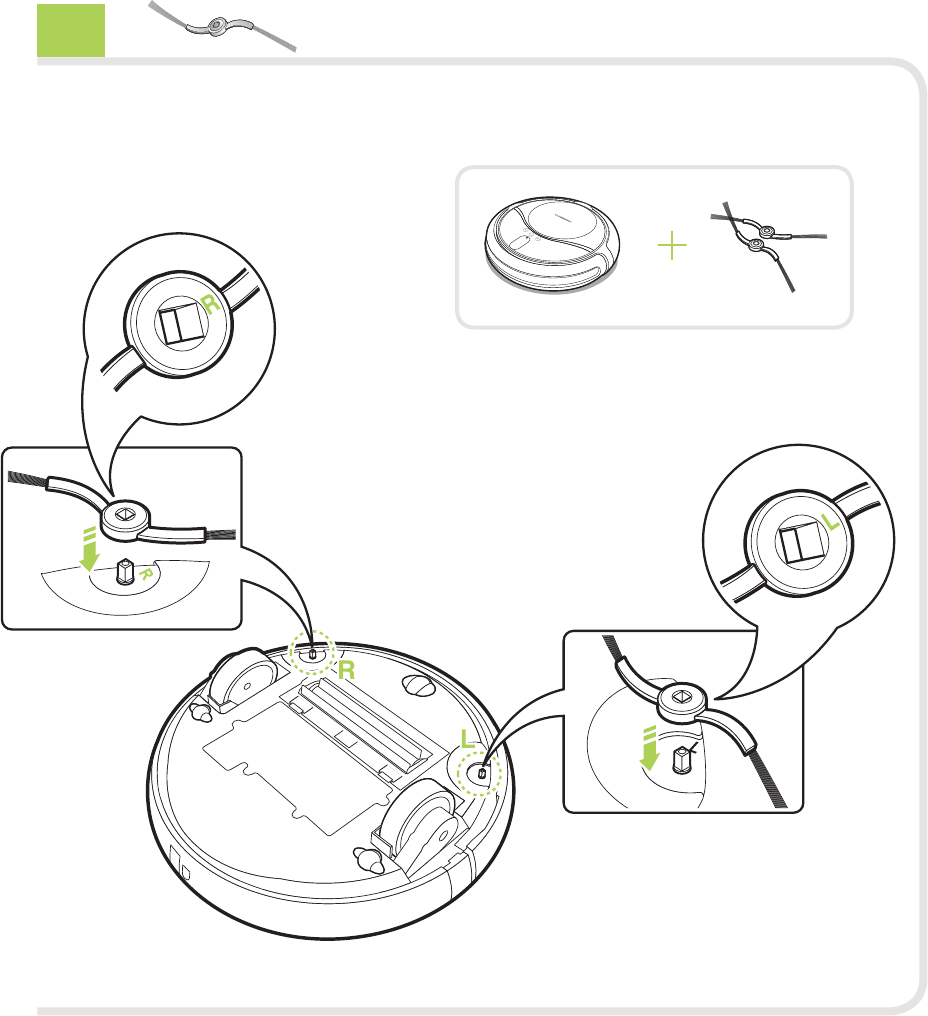 R

R

R

L

L