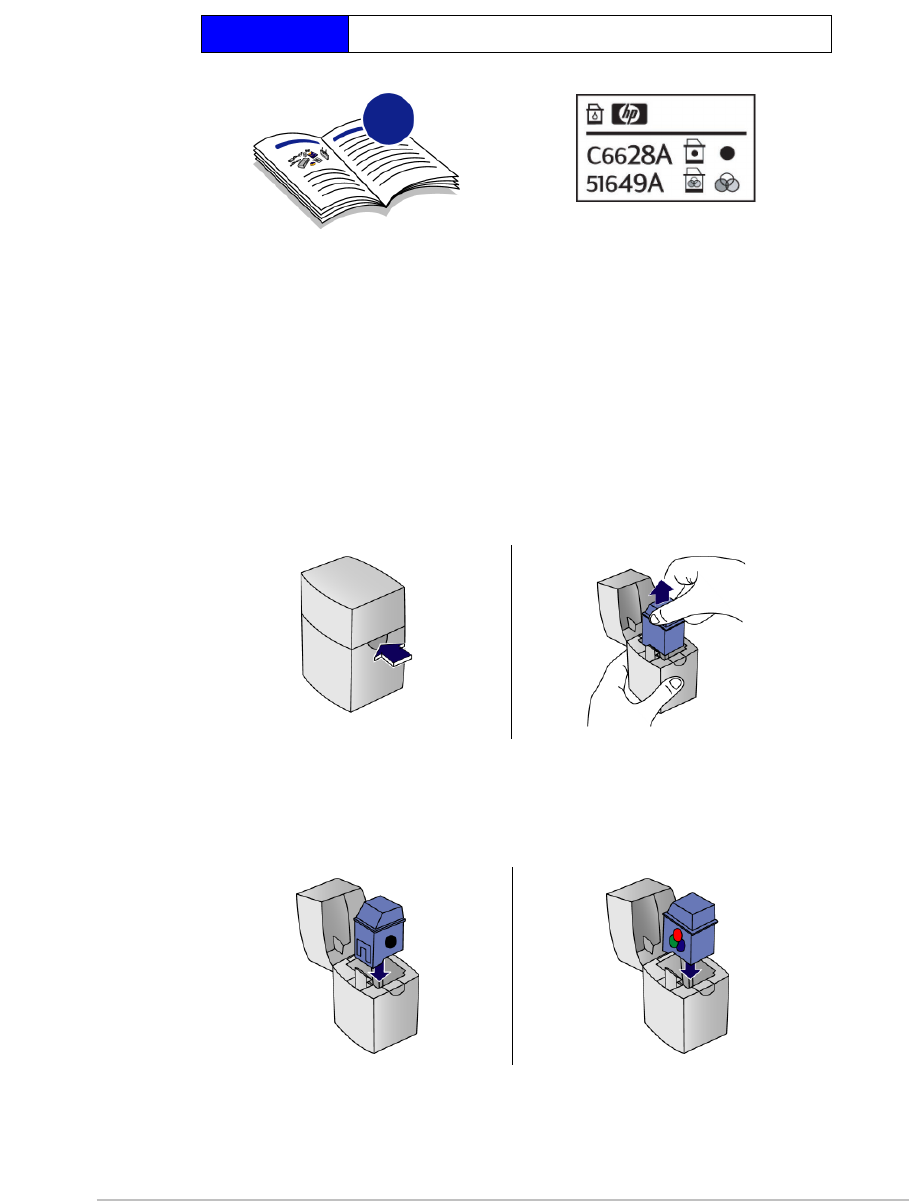 hp

C6628A

51649A