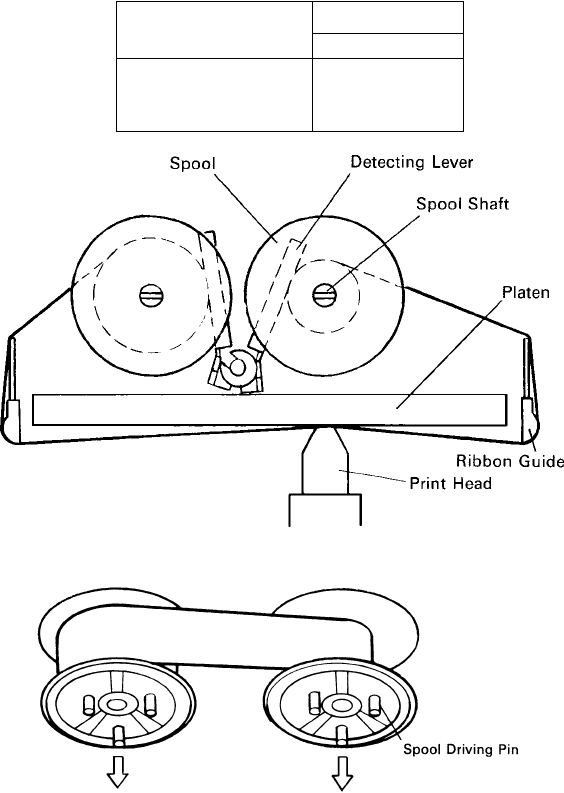 Spool
Detecting Lever
Spool Shaft
Platen
Ribbon Guide
Print Head

Spool Driving Pin